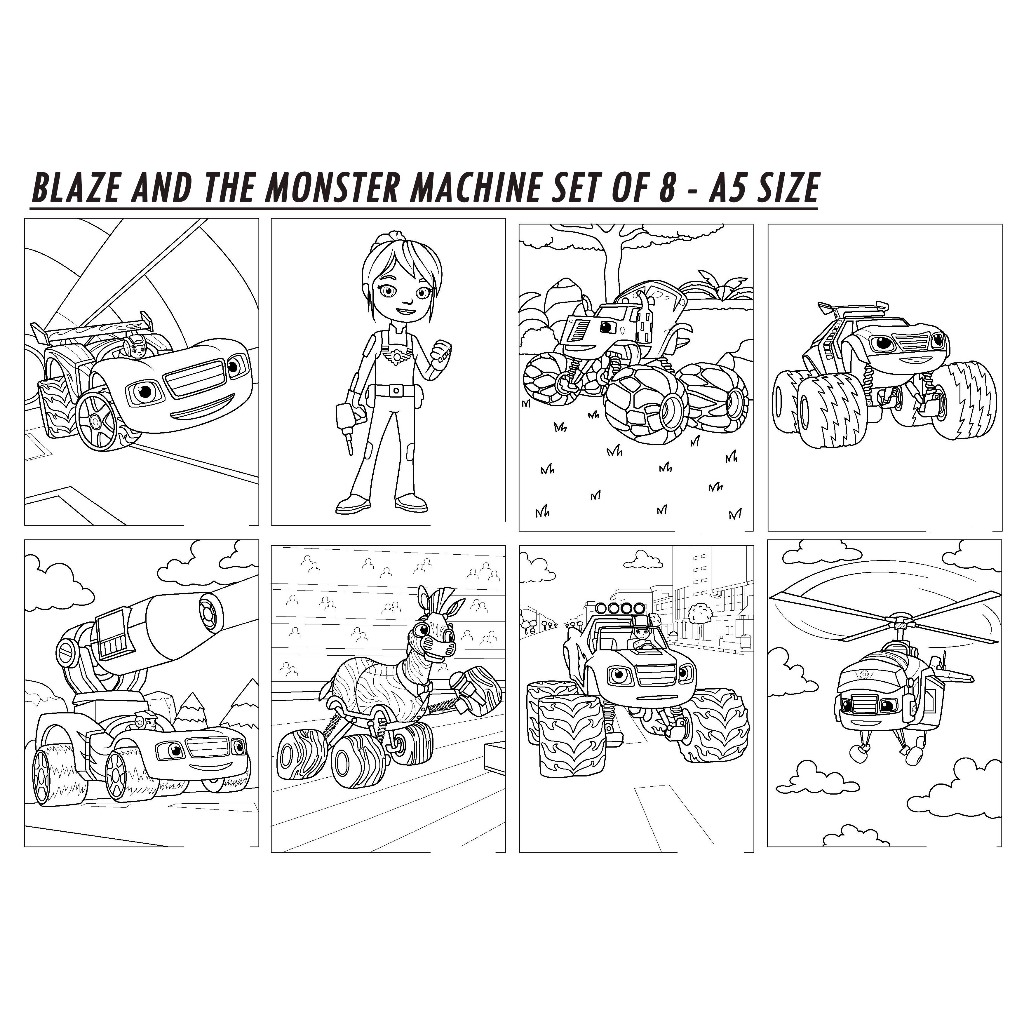 BLAZE AND THE MONSTER MACHINE SET OF 8 - A5 SIZE