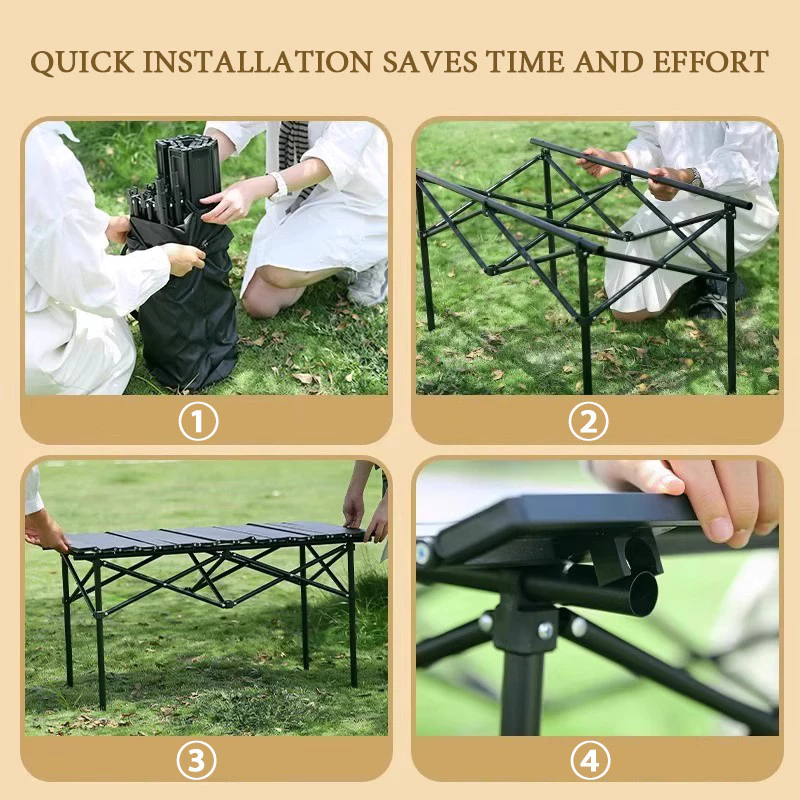 QUICK INSTALLATION SAVES TIME AND EFFORT

①

②

③

④