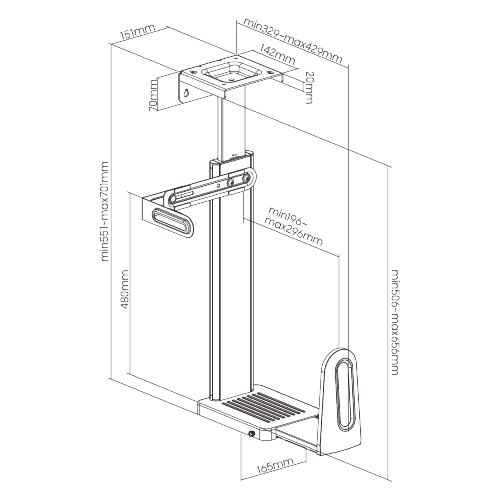 151mm
min329~max429mm
142mm
20mm
70mm
min551~max701mm
min196~max296mm
480mm
min506~max656mm
165mm