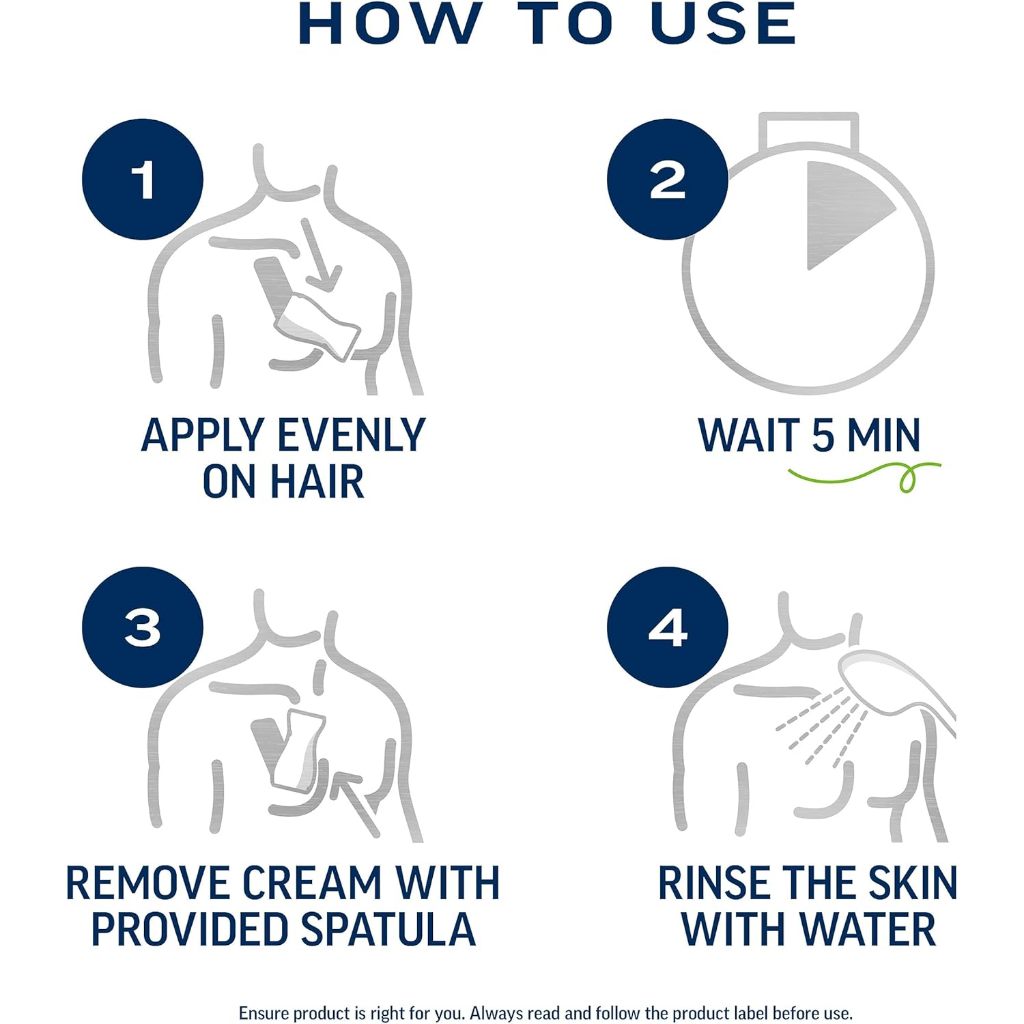 HOW TO USE

1

APPLY EVENLY ON HAIR

2

WAIT 5 MIN

3

REMOVE CREAM WITH PROVIDED SPATULA

4

RINSE THE SKIN WITH WATER

Ensure product is right for you. Always read and follow the product label before use.