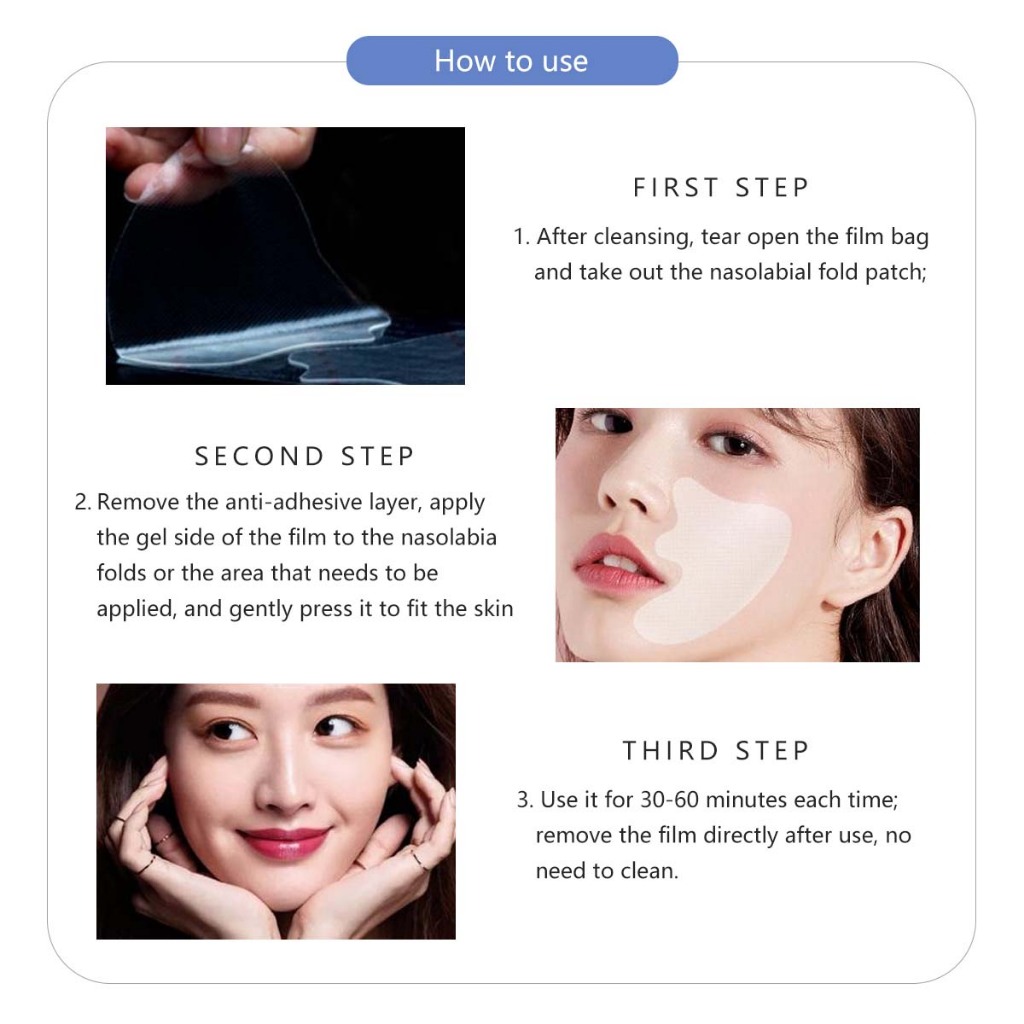 How to use

FIRST STEP

1. After cleansing, tear open the film bag and take out the nasolabial fold patch;

SECOND STEP

2. Remove the anti-adhesive layer, apply the gel side of the film to the nasolabia folds or the area that needs to be applied, and gently press it to fit the skin

THIRD STEP

3. Use it for 30-60 minutes each time; remove the film directly after use, no need to clean.