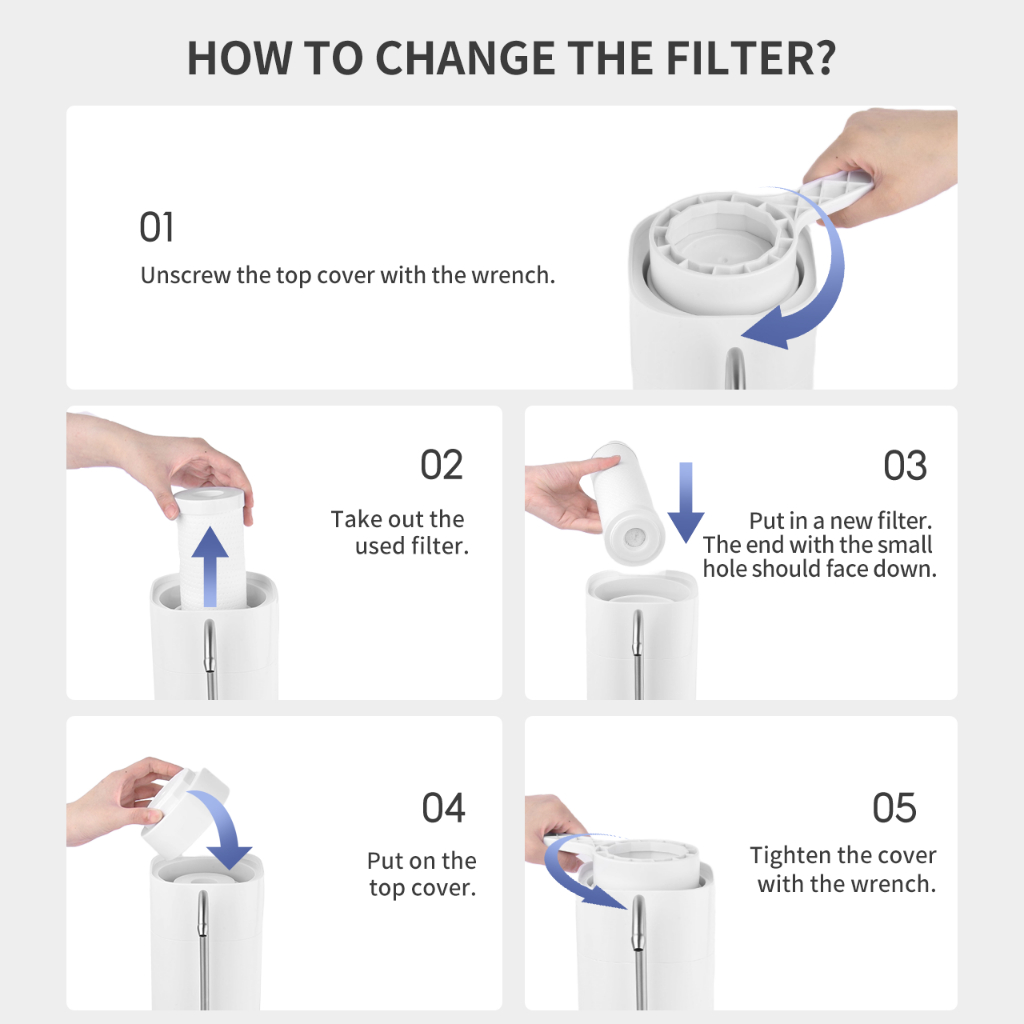 HOW TO CHANGE THE FILTER?

01
Unscrew the top cover with the wrench.

02
Take out the used filter.

03
Put in a new filter. The end with the small hole should face down.

04
Put on the top cover.

05
Tighten the cover with the wrench.