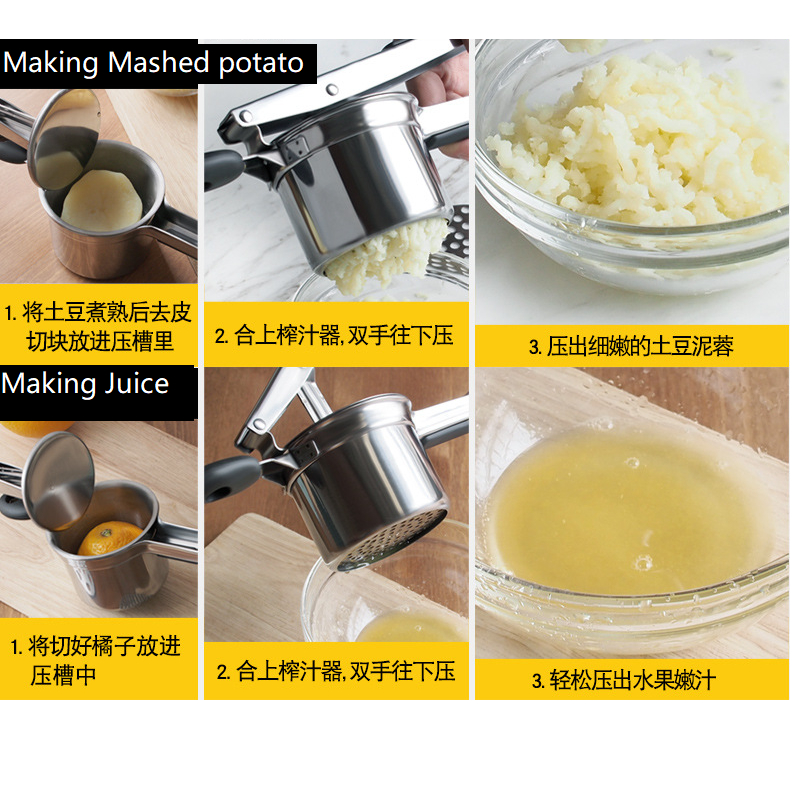 Making Mashed potato

1. 将土豆煮熟后去皮切块放进压槽里

2. 合上榨汁器, 双手往下压

3. 压出细嫩的土豆泥蓉

Making Juice

1. 将切好橘子放进压槽中

2. 合上榨汁器, 双手往下压

3. 轻松压出水果嫩汁