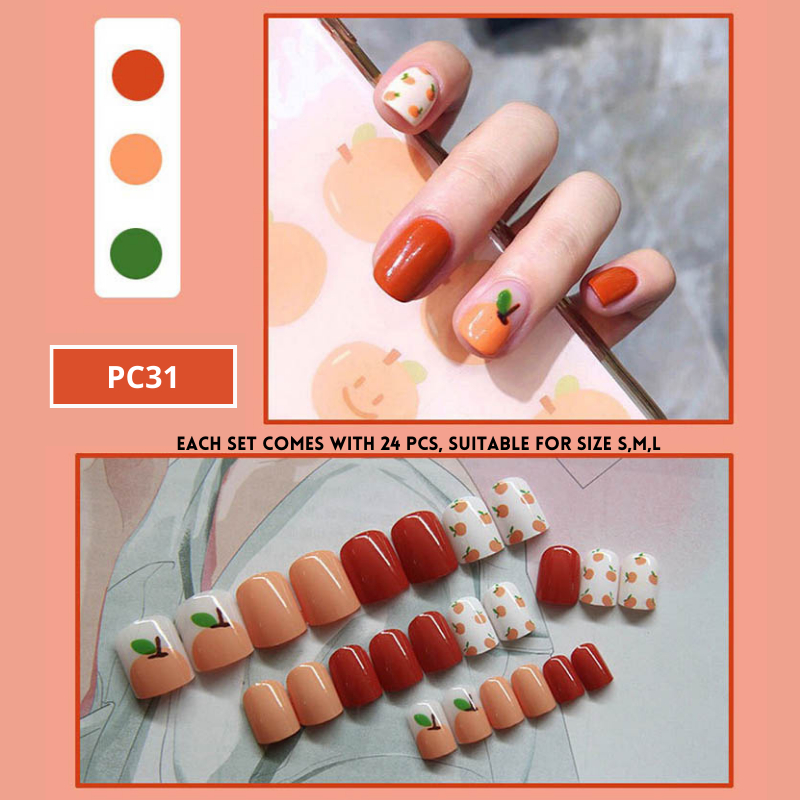 PC31

EACH SET COMES WITH 24 PCS, SUITABLE FOR SIZE S,M,L