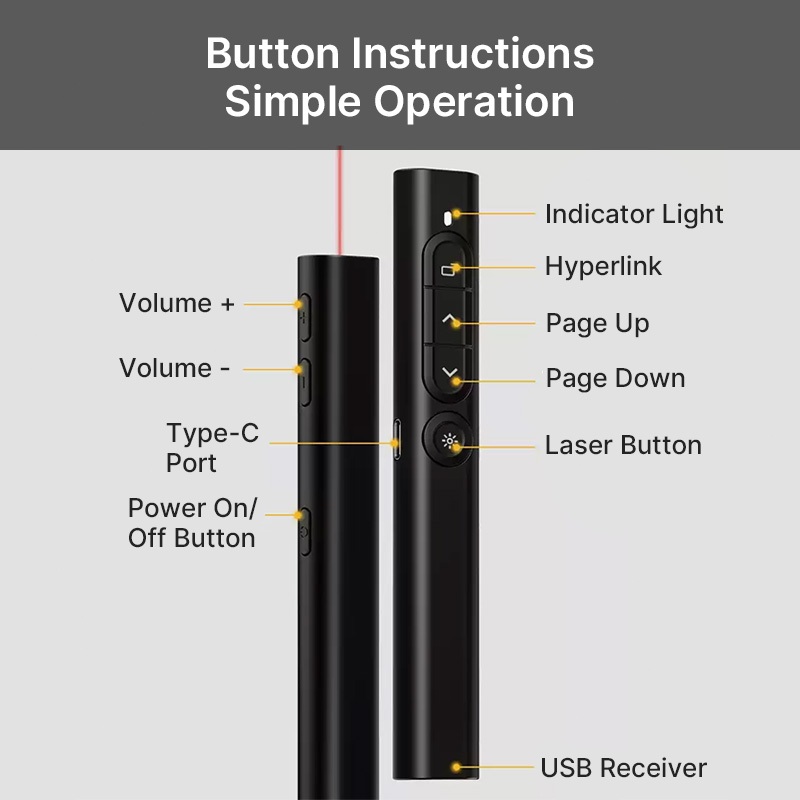 Button Instructions
Simple Operation

Volume +

Volume -

Type-C
Port

Power On/
Off Button

Indicator Light

Hyperlink

Page Up

Page Down

Laser Button

USB Receiver