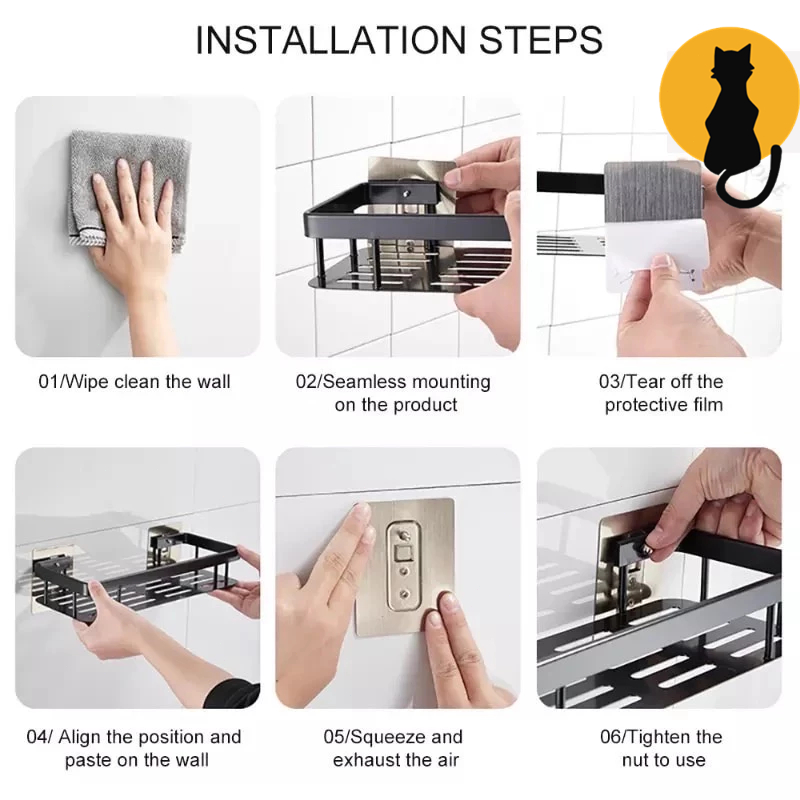 INSTALLATION STEPS

01/Wipe clean the wall

02/Seamless mounting on the product

03/Tear off the protective film

04/ Align the position and paste on the wall

05/Squeeze and exhaust the air

06/Tighten the nut to use