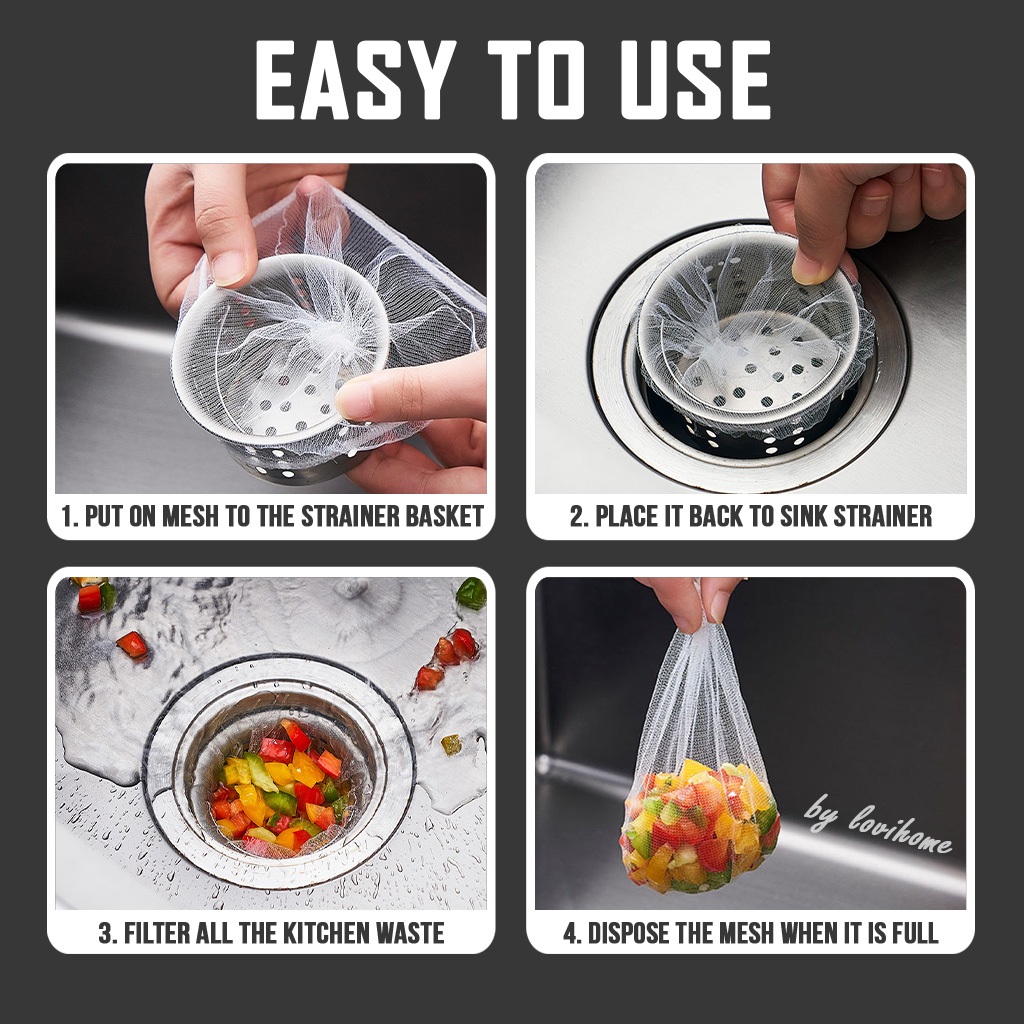 EASY TO USE

1. PUT ON MESH TO THE STRAINER BASKET

2. PLACE IT BACK TO SINK STRAINER

3. FILTER ALL THE KITCHEN WASTE

by lovihome

4. DISPOSE THE MESH WHEN IT IS FULL