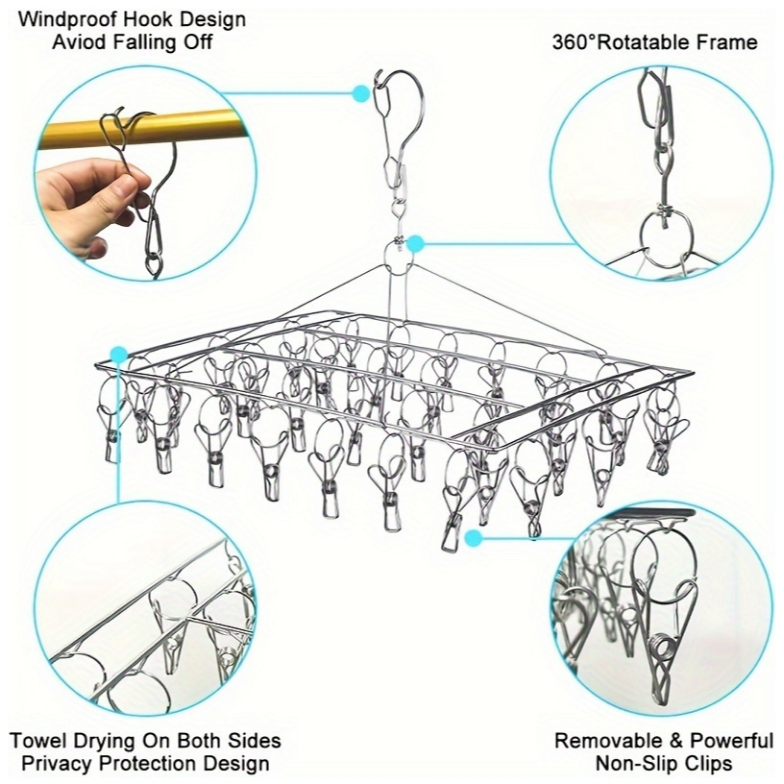 Windproof Hook Design
Aviod Falling Off

360°Rotatable Frame

Towel Drying On Both Sides
Privacy Protection Design

Removable & Powerful
Non-Slip Clips