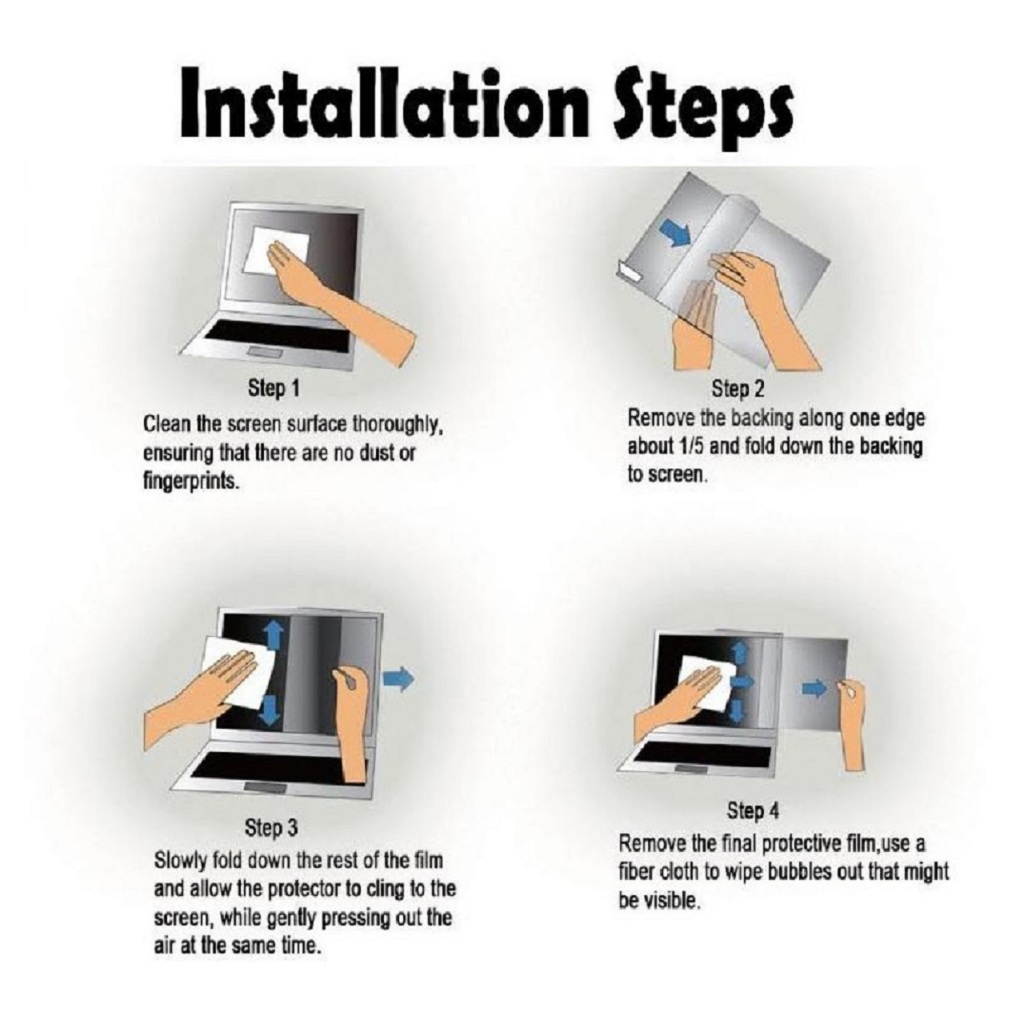 Installation Steps

Step 1
Clean the screen surface thoroughly, ensuring that there are no dust or fingerprints.

Step 2
Remove the backing along one edge about 1/5 and fold down the backing to screen.

Step 3
Slowly fold down the rest of the film and allow the protector to cling to the screen, while gently pressing out the air at the same time.

Step 4
Remove the final protective film,use a fiber cloth to wipe bubbles out that might be visible.