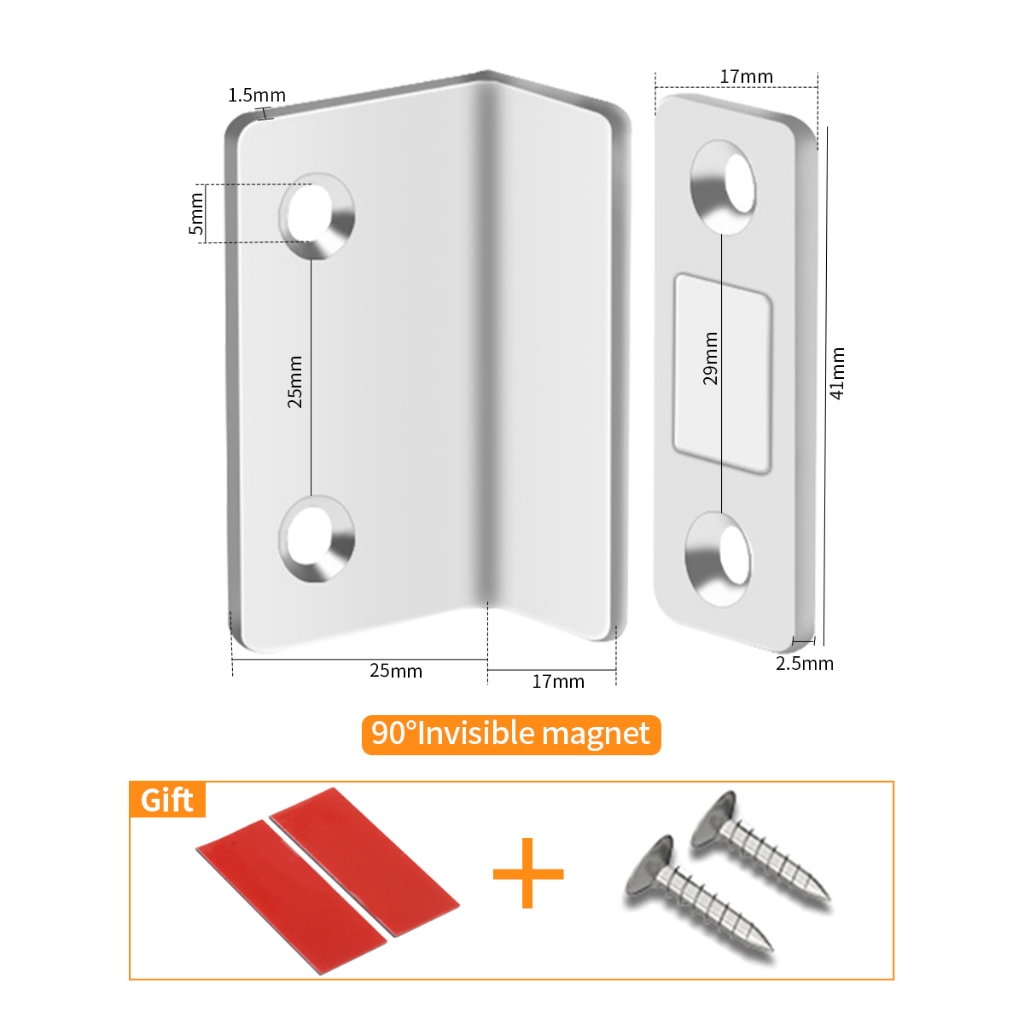 1.5mm
5mm
25mm
25mm
17mm
17mm
29mm
41mm
2.5mm
90°Invisible magnet
Gift
+