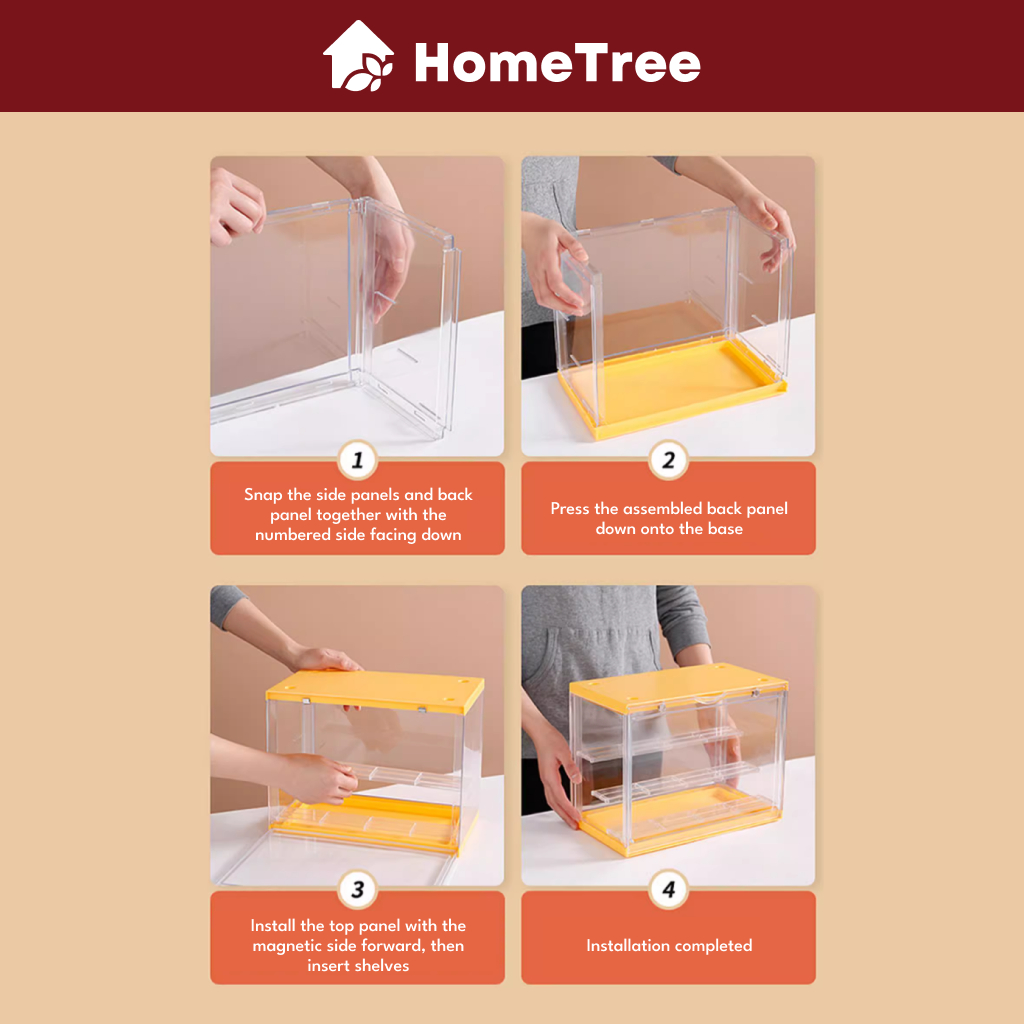 HomeTree

1
Snap the side panels and back panel together with the numbered side facing down

2
Press the assembled back panel down onto the base

3
Install the top panel with the magnetic side forward, then insert shelves

4
Installation completed