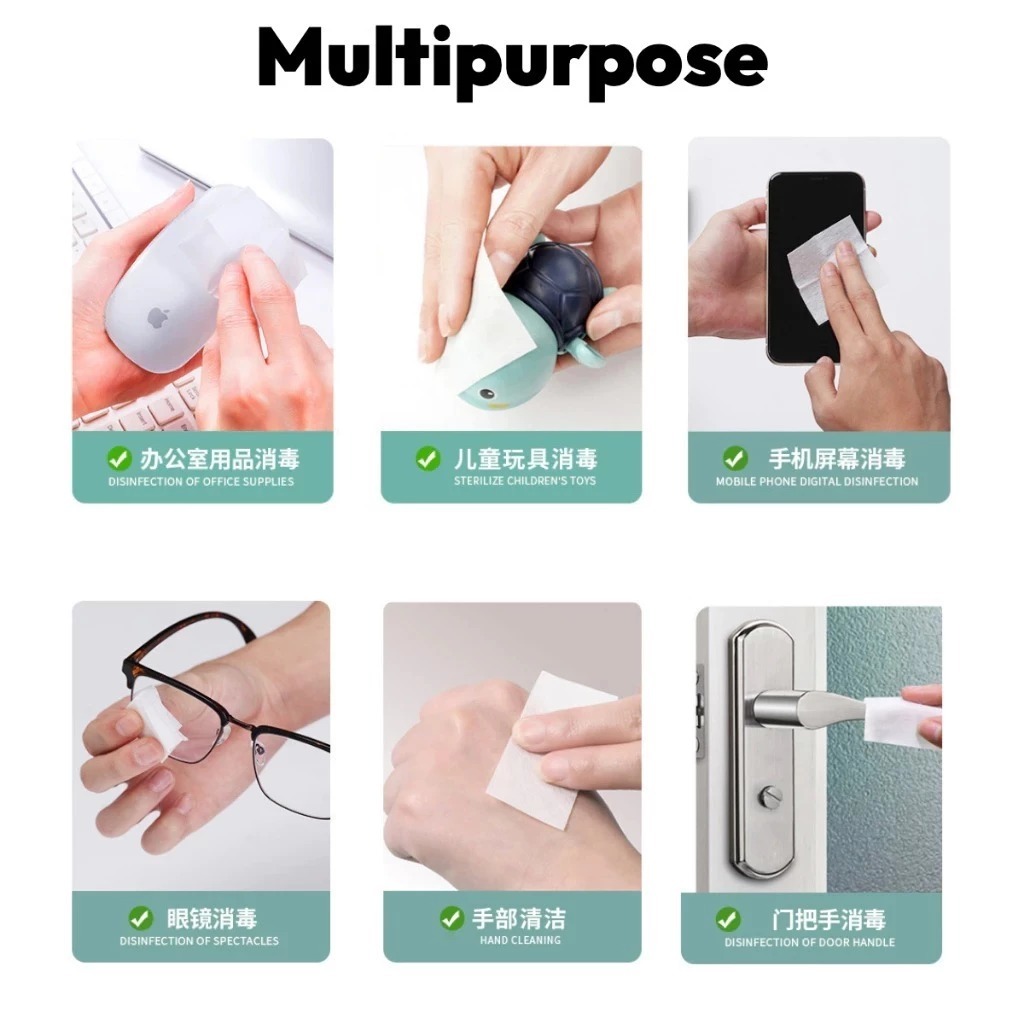 Multipurpose

办公室用品消毒
DISINFECTION OF OFFICE SUPPLIES

儿童玩具消毒
STERILIZE CHILDREN'S TOYS

手机屏幕消毒
MOBILE PHONE DIGITAL DISINFECTION

眼镜消毒
DISINFECTION OF SPECTACLES

手部清洁
HAND CLEANING

门把手消毒
DISINFECTION OF DOOR HANDLE