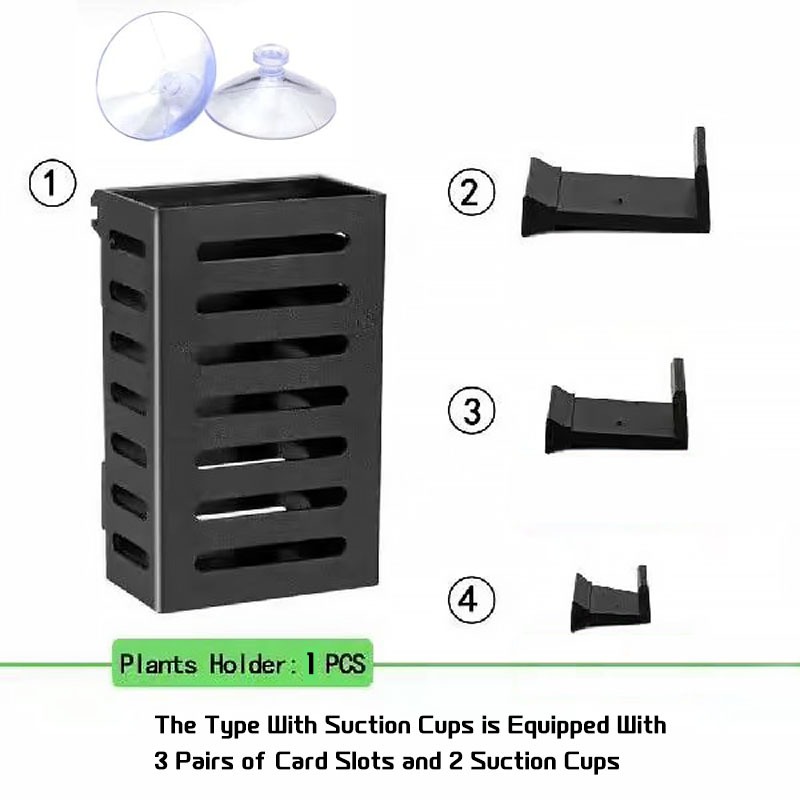 1

2

3

4

Plants Holder: 1 PCS

The Type With Suction Cups is Equipped With 3 Pairs of Card Slots and 2 Suction Cups