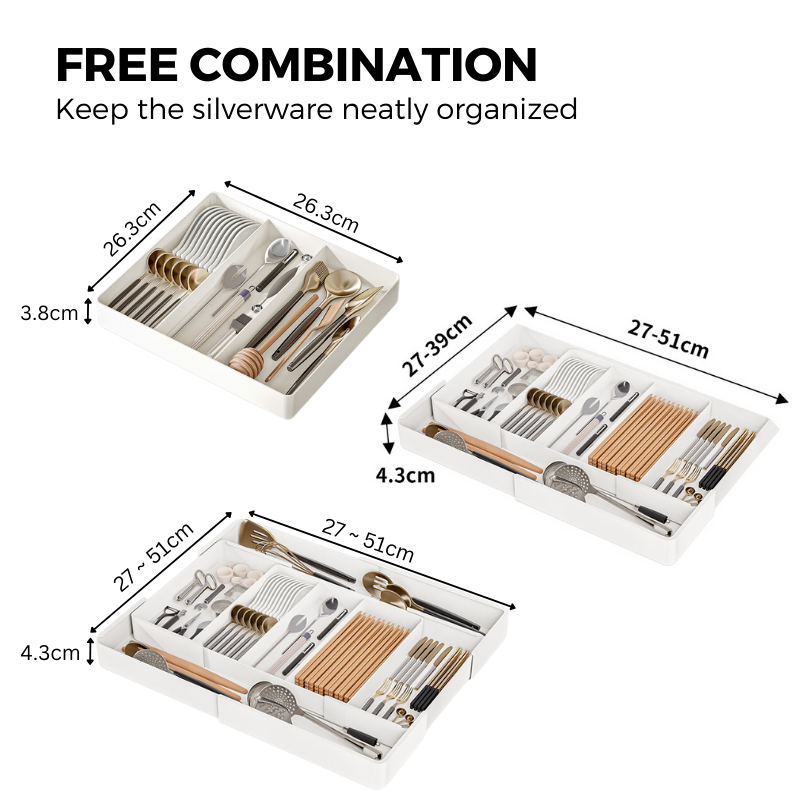 FREE COMBINATION
Keep the silverware neatly organized

26.3cm
26.3cm
3.8cm

27-39cm
27-51cm
4.3cm

27 ~ 51cm
27 ~ 51cm
4.3cm