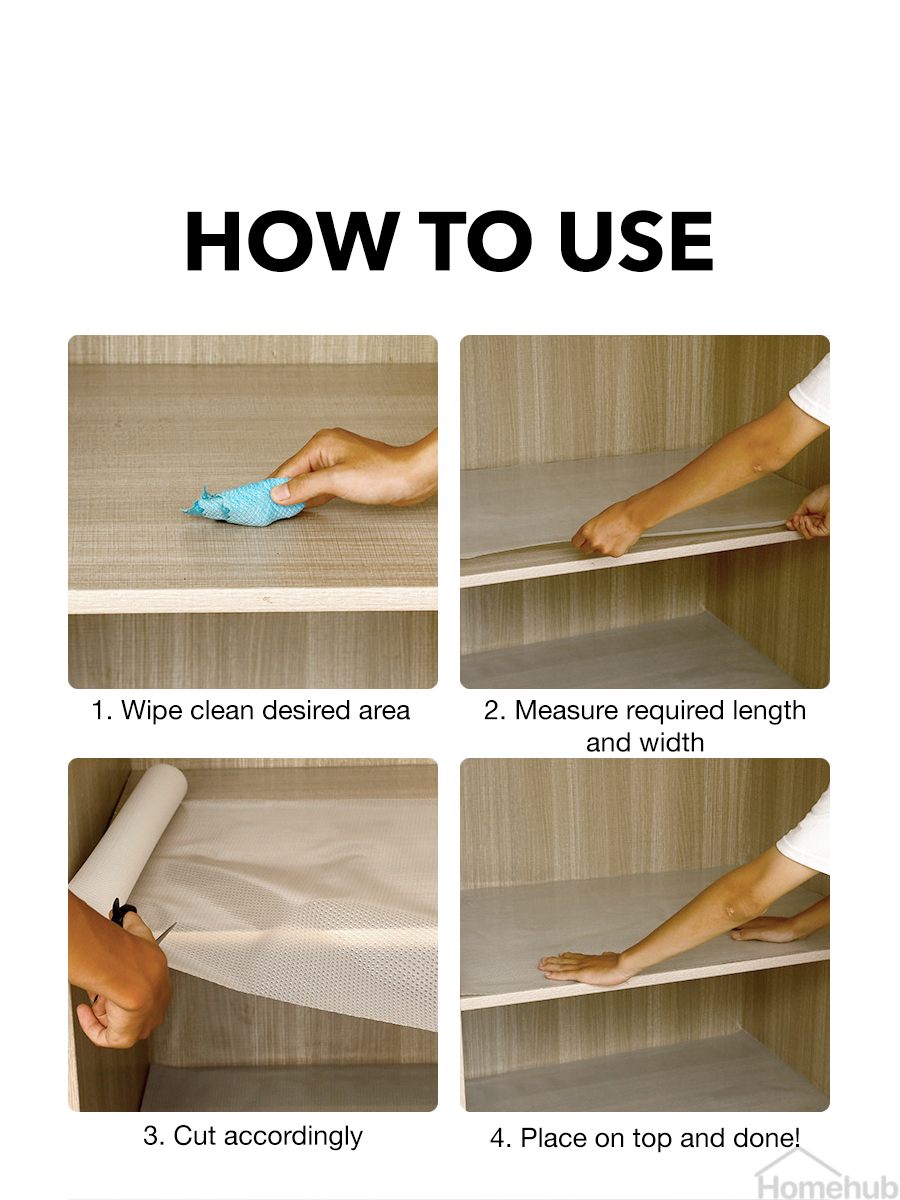 HOW TO USE

1. Wipe clean desired area

2. Measure required length and width

3. Cut accordingly

4. Place on top and done!

Homehub