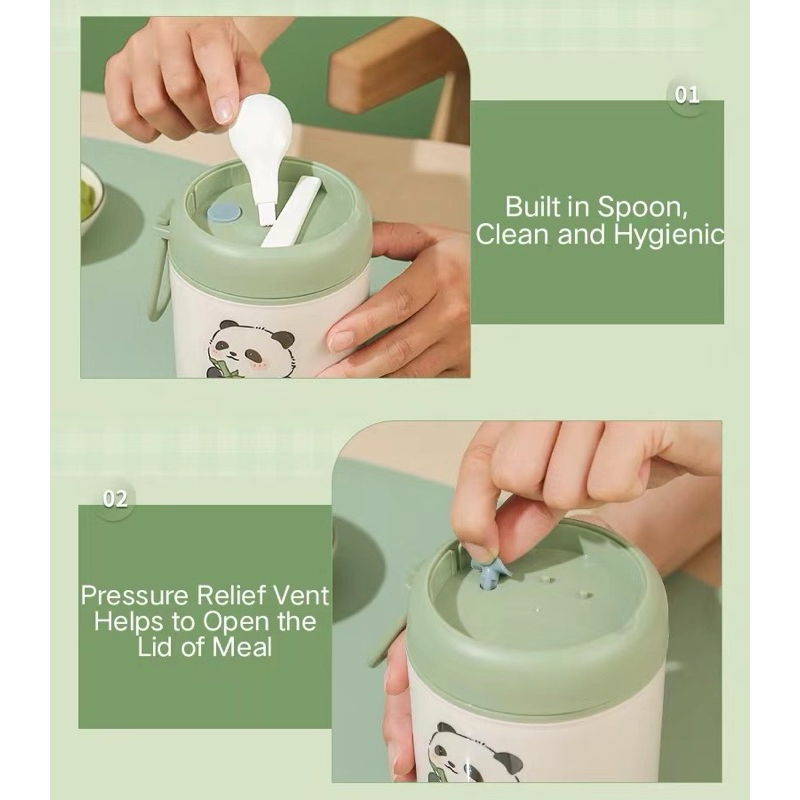 01

Built in Spoon, Clean and Hygienic

02

Pressure Relief Vent Helps to Open the Lid of Meal