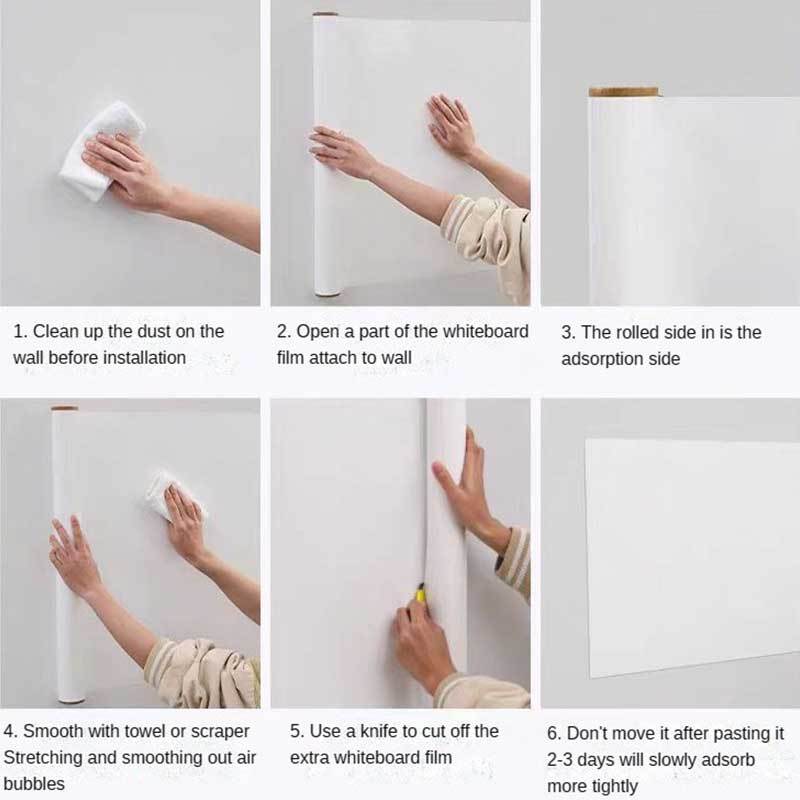 1. Clean up the dust on the wall before installation

2. Open a part of the whiteboard film attach to wall

3. The rolled side in is the adsorption side

4. Smooth with towel or scraper Stretching and smoothing out air bubbles

5. Use a knife to cut off the extra whiteboard film

6. Don't move it after pasting it 2-3 days will slowly adsorb more tightly