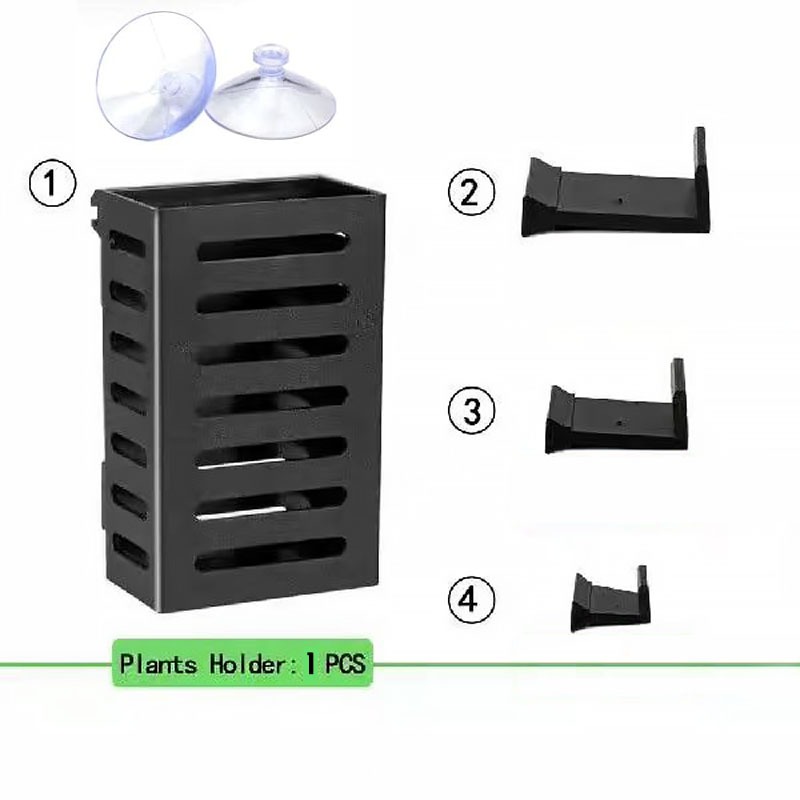 ①
②
③
④
Plants Holder: 1 PCS