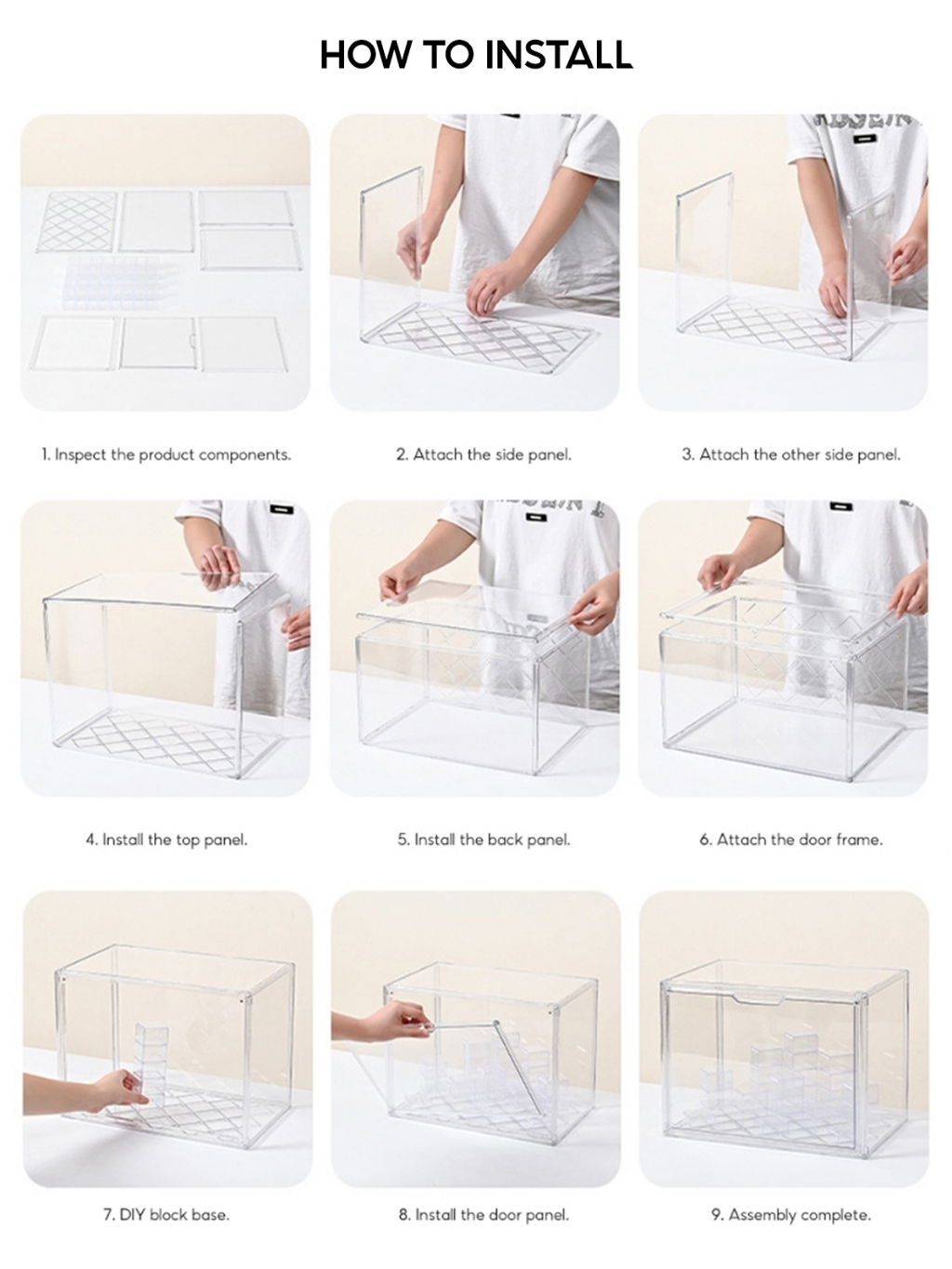 HOW TO INSTALL

1. Inspect the product components.

2. Attach the side panel.

3. Attach the other side panel.

4. Install the top panel.

5. Install the back panel.

6. Attach the door frame.

7. DIY block base.

8. Install the door panel.

9. Assembly complete.