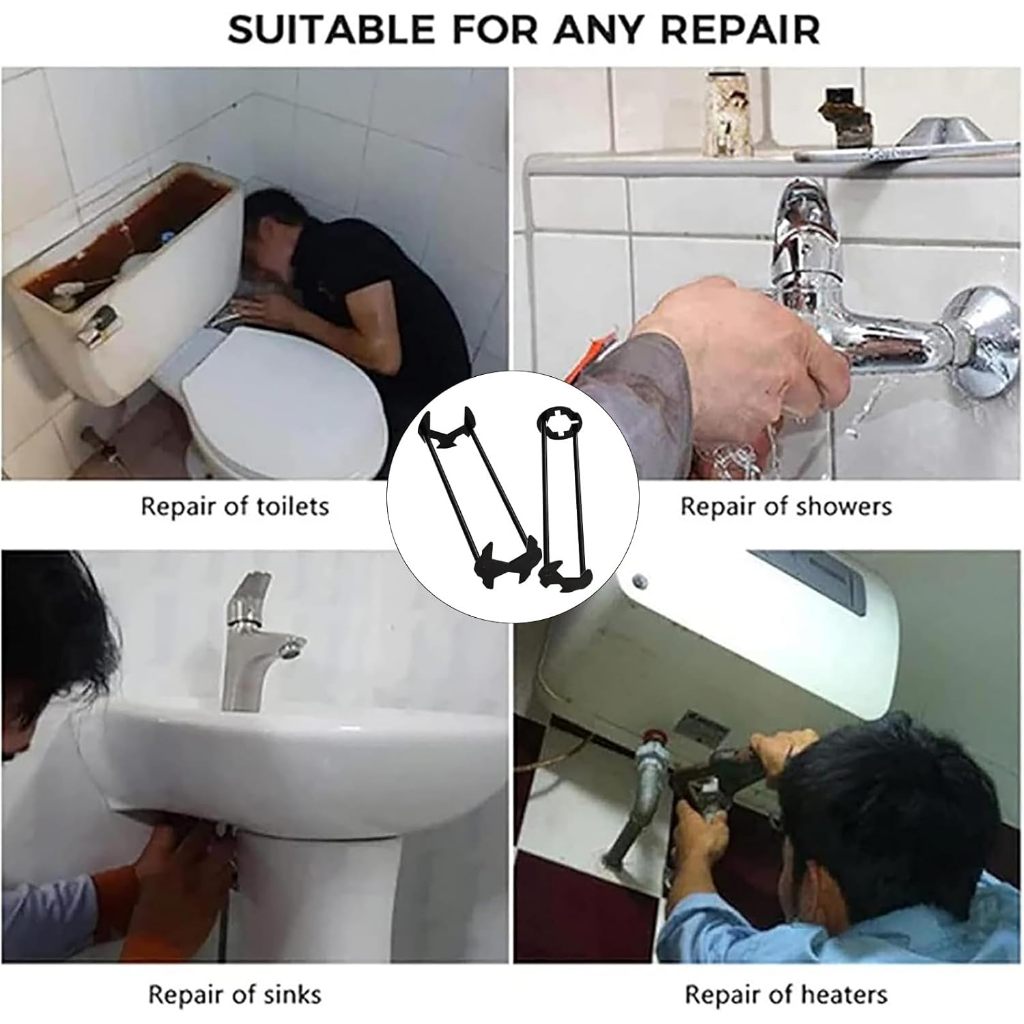 SUITABLE FOR ANY REPAIR

Repair of toilets

Repair of showers

Repair of sinks

Repair of heaters