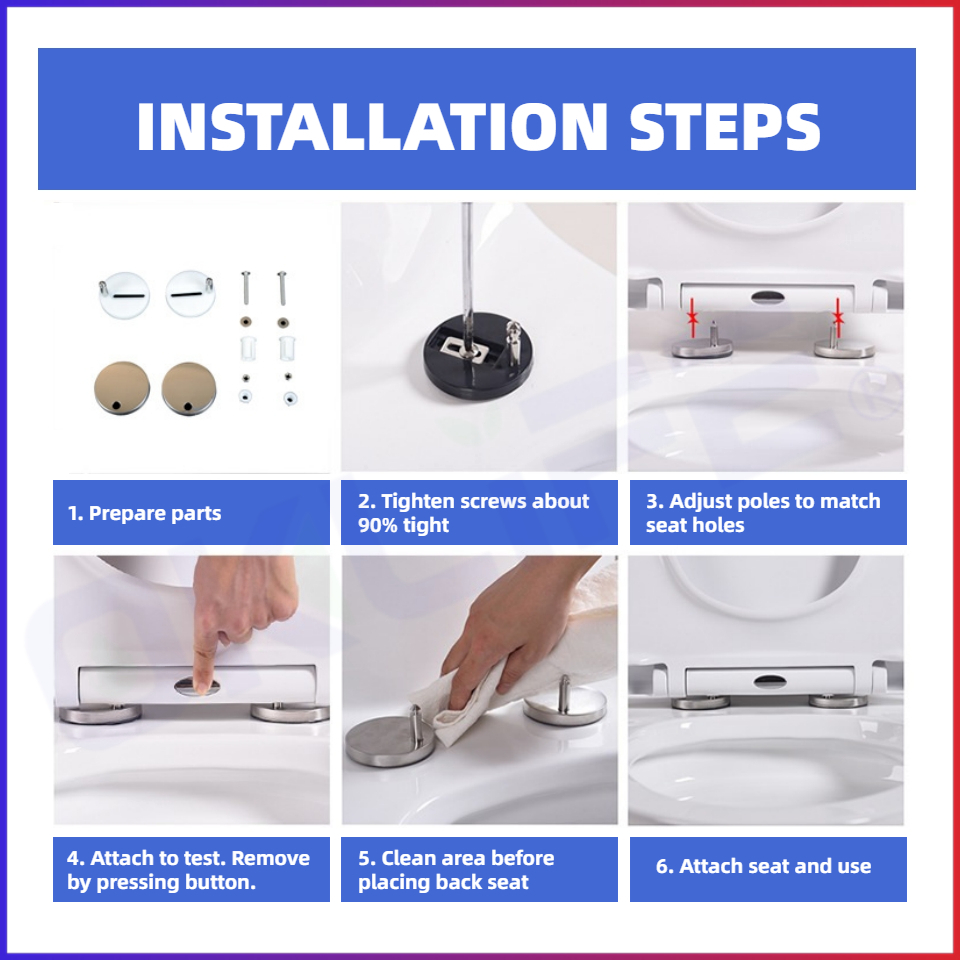 INSTALLATION STEPS

1. Prepare parts

2. Tighten screws about 90% tight

3. Adjust poles to match seat holes

4. Attach to test. Remove by pressing button.

5. Clean area before placing back seat

6. Attach seat and use