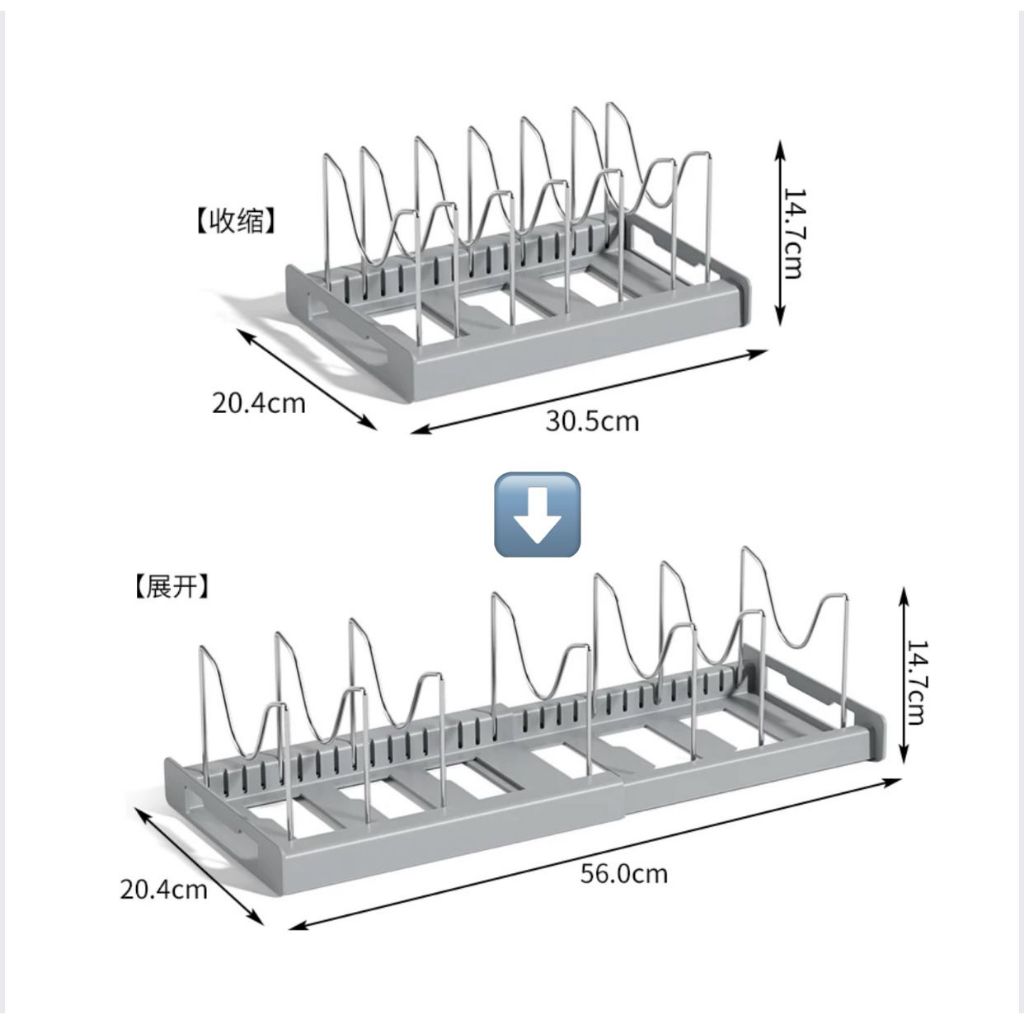 【收缩】

14.7cm

20.4cm

30.5cm

【展开】

14.7cm

20.4cm

56.0cm