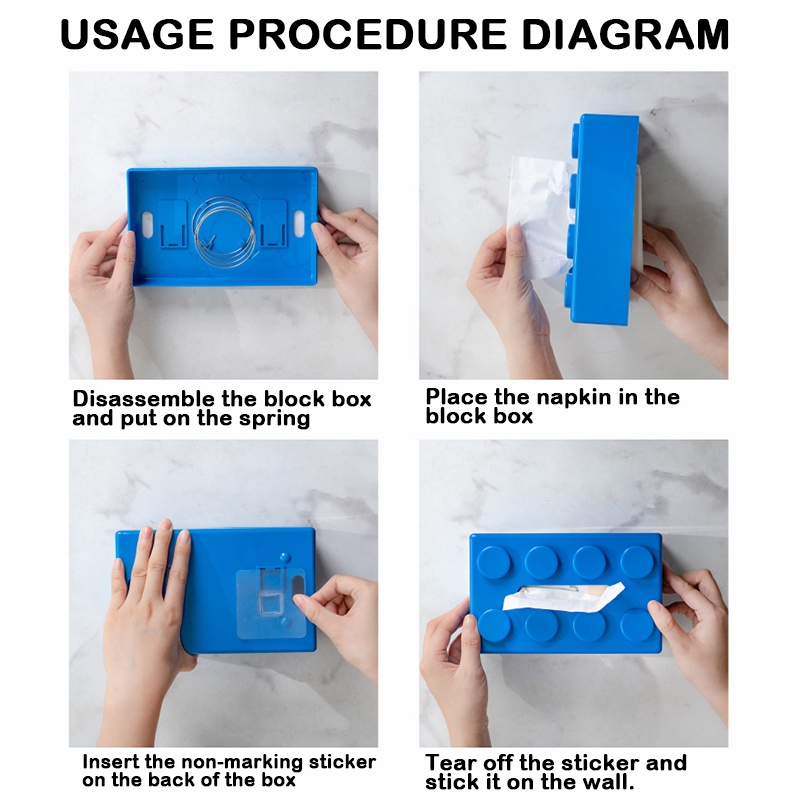 USAGE PROCEDURE DIAGRAM

Disassemble the block box and put on the spring

Place the napkin in the block box

Insert the non-marking sticker on the back of the box

Tear off the sticker and stick it on the wall.