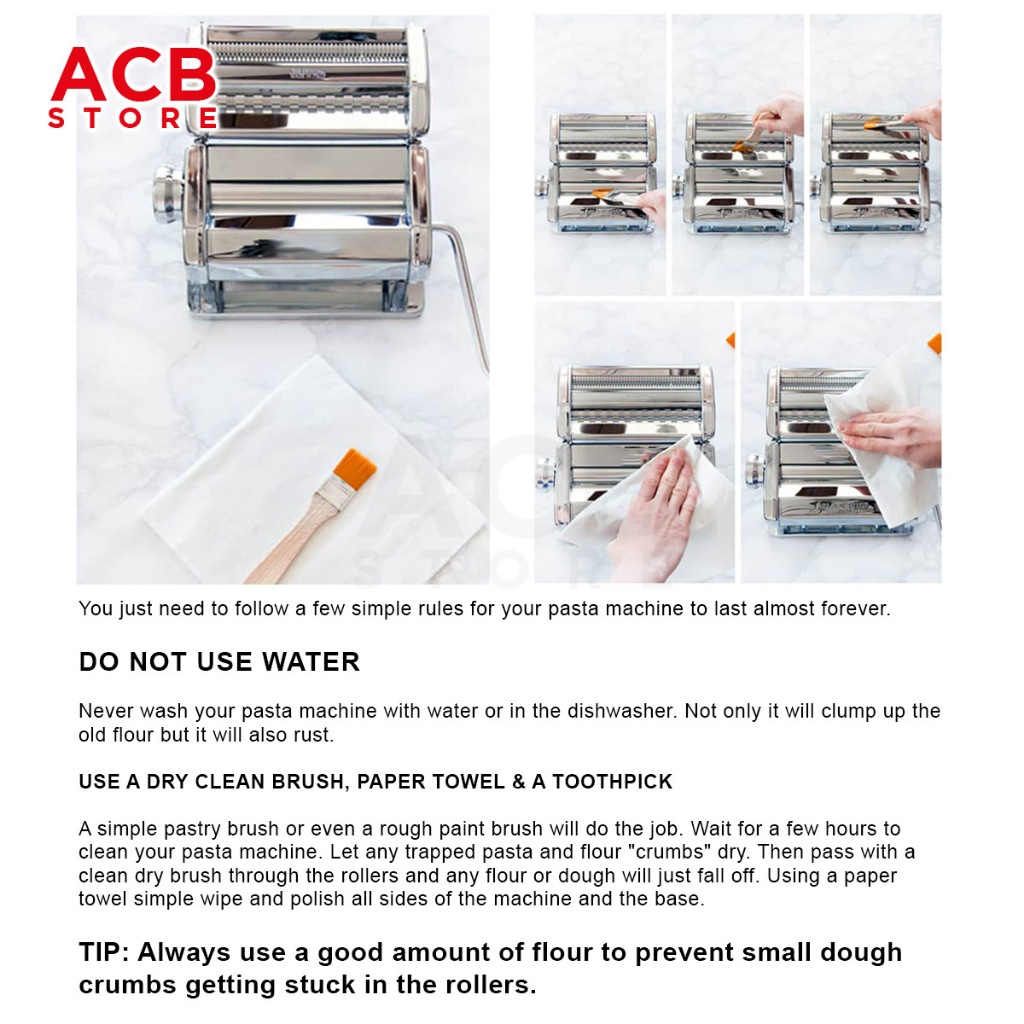 ACB
STORE

You just need to follow a few simple rules for your pasta machine to last almost forever.

DO NOT USE WATER

Never wash your pasta machine with water or in the dishwasher. Not only it will clump up the old flour but it will also rust.

USE A DRY CLEAN BRUSH, PAPER TOWEL & A TOOTHPICK

A simple pastry brush or even a rough paint brush will do the job. Wait for a few hours to clean your pasta machine. Let any trapped pasta and flour "crumbs" dry. Then pass with a clean dry brush through the rollers and any flour or dough will just fall off. Using a paper towel simple wipe and polish all sides of the machine and the base.

TIP: Always use a good amount of flour to prevent small dough crumbs getting stuck in the rollers.