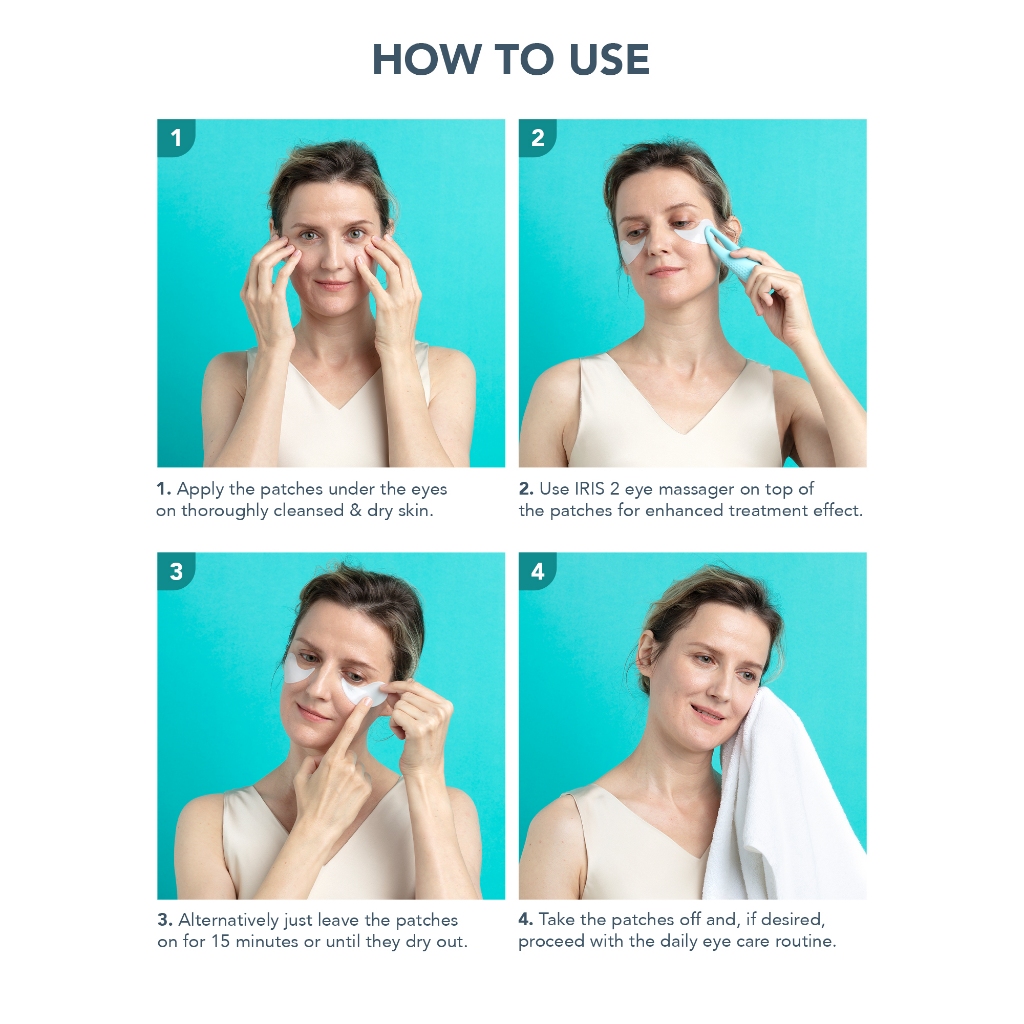 HOW TO USE

1

1. Apply the patches under the eyes on thoroughly cleansed & dry skin.

2

2. Use IRIS 2 eye massager on top of the patches for enhanced treatment effect.

3

3. Alternatively just leave the patches on for 15 minutes or until they dry out.

4

4. Take the patches off and, if desired, proceed with the daily eye care routine.