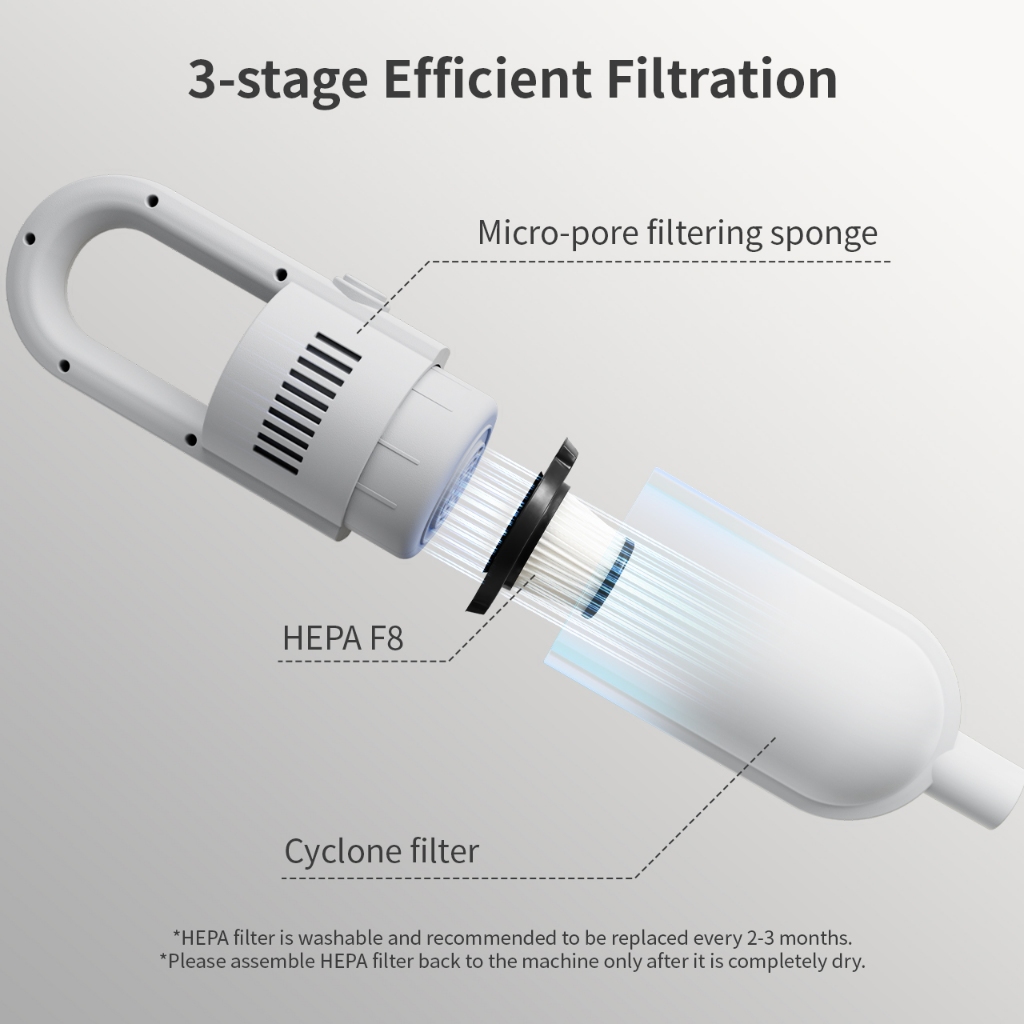 3-stage Efficient Filtration

Micro-pore filtering sponge

HEPA F8

Cyclone filter

*HEPA filter is washable and recommended to be replaced every 2-3 months.
*Please assemble HEPA filter back to the machine only after it is completely dry.