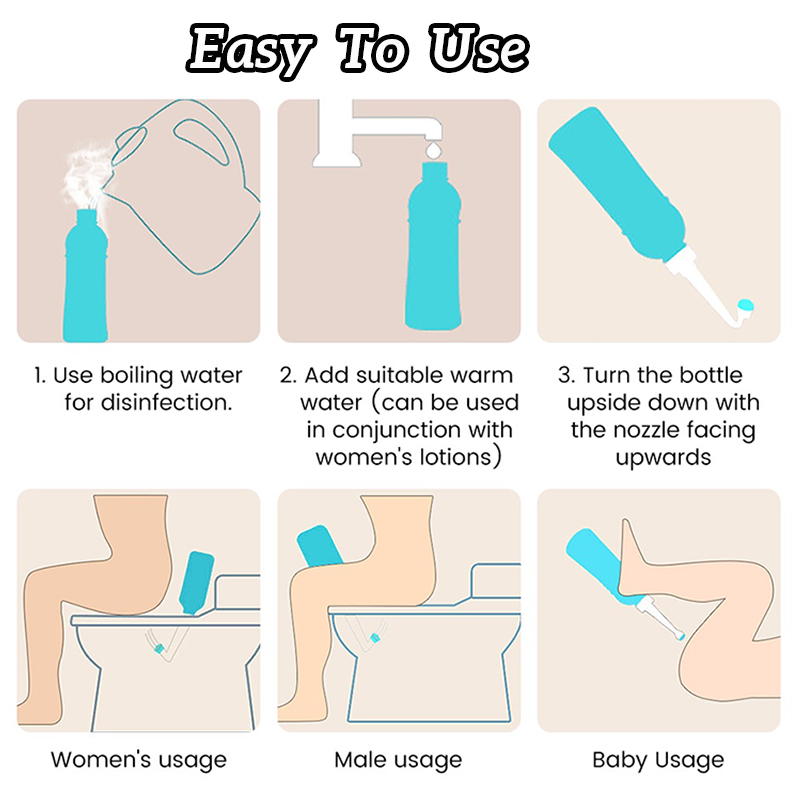 Easy To Use

1. Use boiling water for disinfection.

2. Add suitable warm water (can be used in conjunction with women's lotions)

3. Turn the bottle upside down with the nozzle facing upwards

Women's usage

Male usage

Baby Usage