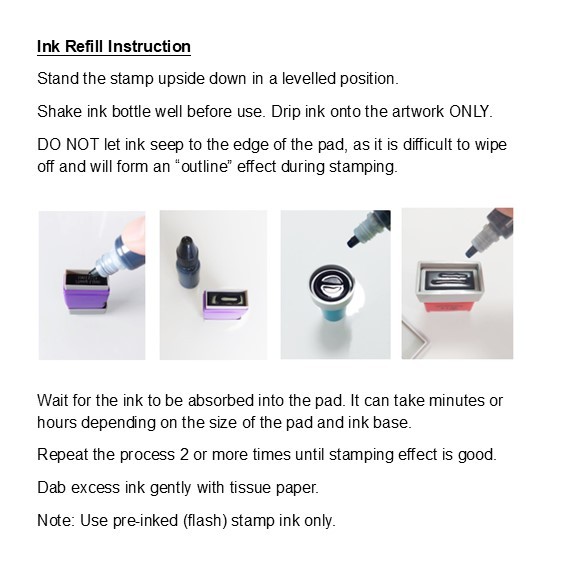 Ink Refill Instruction

Stand the stamp upside down in a levelled position.

Shake ink bottle well before use. Drip ink onto the artwork ONLY.

DO NOT let ink seep to the edge of the pad, as it is difficult to wipe off and will form an “outline” effect during stamping.

Wait for the ink to be absorbed into the pad. It can take minutes or hours depending on the size of the pad and ink base.

Repeat the process 2 or more times until stamping effect is good.

Dab excess ink gently with tissue paper.

Note: Use pre-inked (flash) stamp ink only.