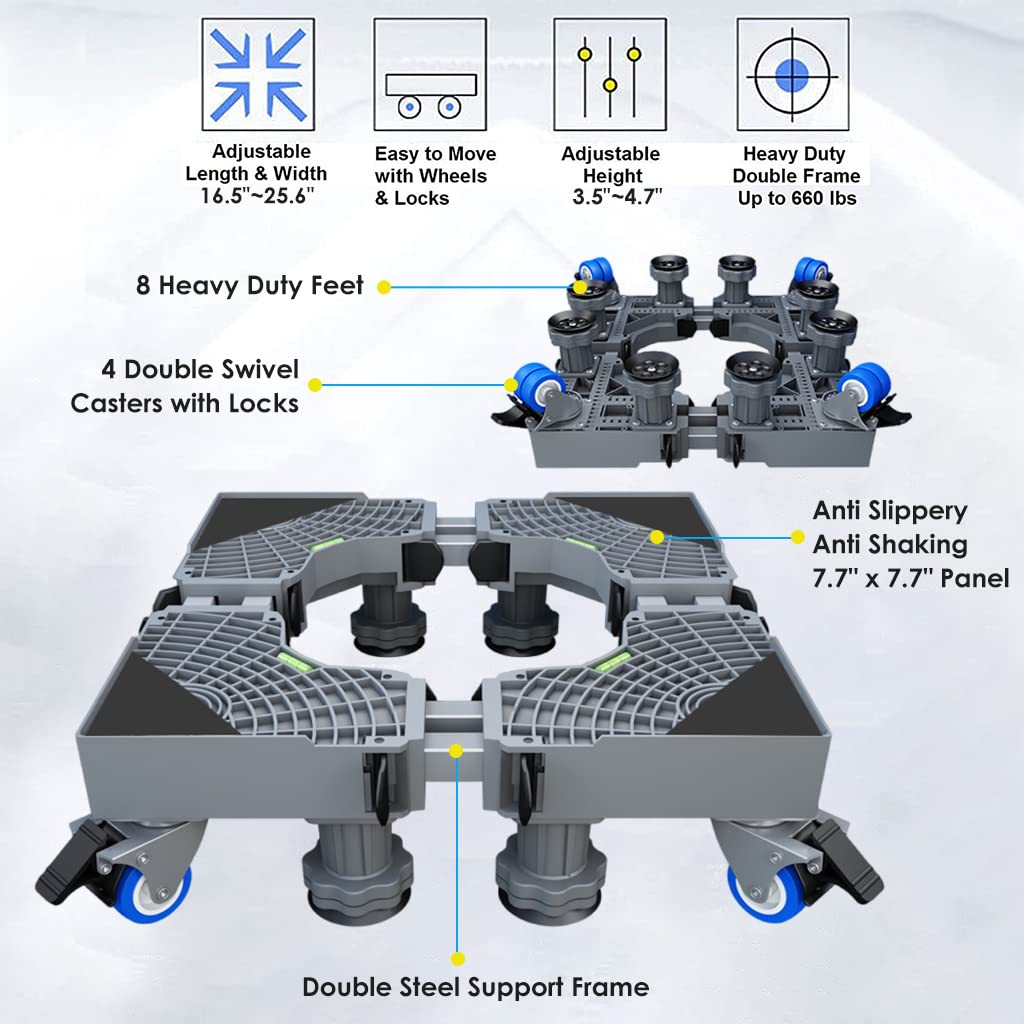 Adjustable Length & Width 16.5"~25.6"

Easy to Move with Wheels & Locks

Adjustable Height 3.5"~4.7"

Heavy Duty Double Frame Up to 660 lbs

8 Heavy Duty Feet

4 Double Swivel Casters with Locks

Anti Slippery Anti Shaking 7.7" x 7.7" Panel

Double Steel Support Frame