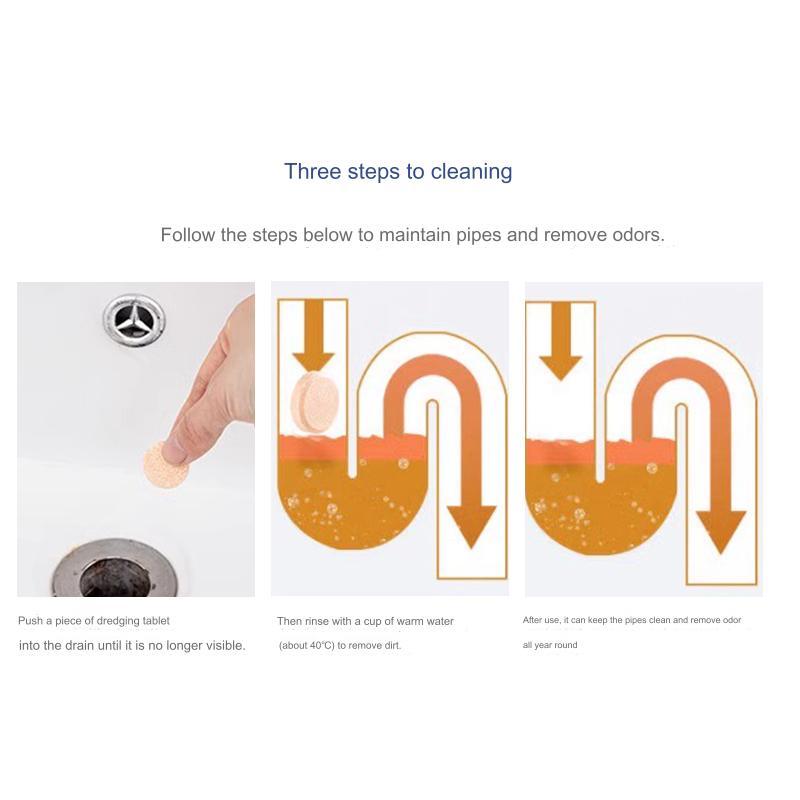 Three steps to cleaning

Follow the steps below to maintain pipes and remove odors.

Push a piece of dredging tablet into the drain until it is no longer visible.

Then rinse with a cup of warm water (about 40°C) to remove dirt.

After use, it can keep the pipes clean and remove odor all year round