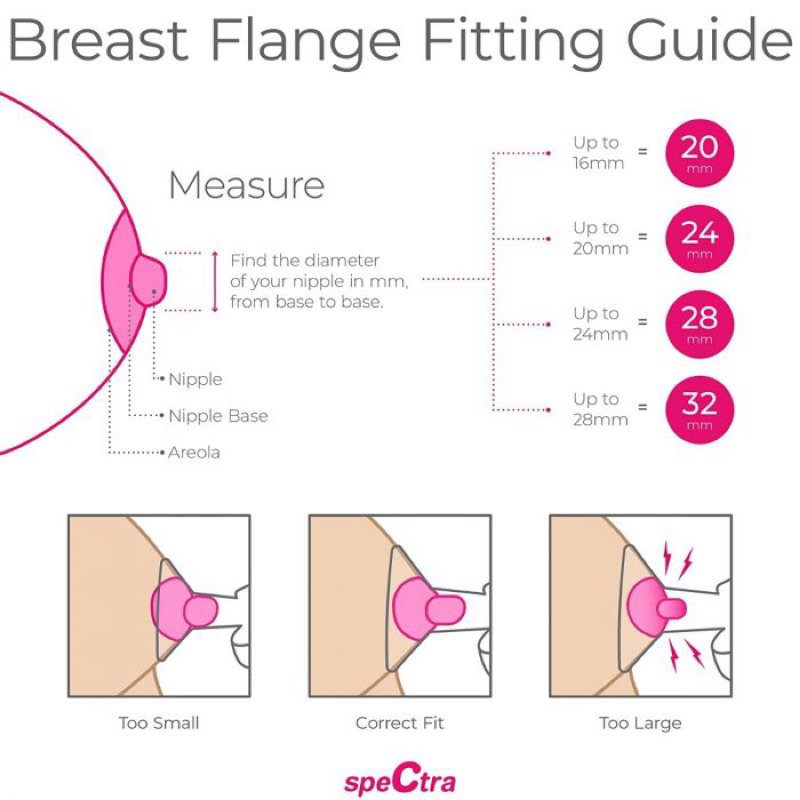 Breast Flange Fitting Guide

Measure

Find the diameter of your nipple in mm, from base to base.

Nipple
Nipple Base
Areola

Up to 16mm = 20 mm
Up to 20mm = 24 mm
Up to 24mm = 28 mm
Up to 28mm = 32 mm

Too Small
Correct Fit
Too Large

speCtra