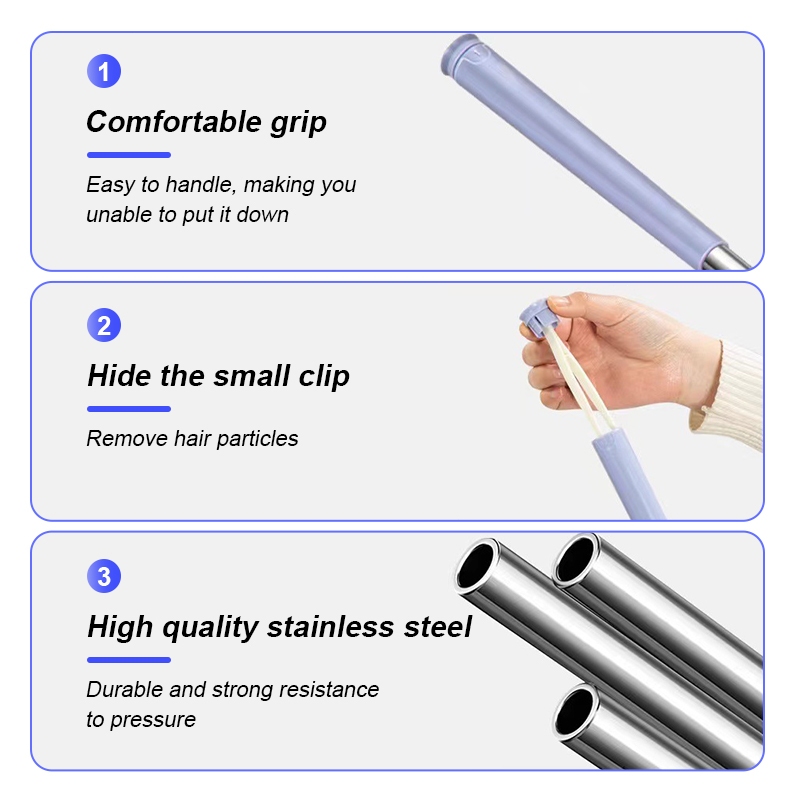 1

Comfortable grip

Easy to handle, making you unable to put it down

2

Hide the small clip

Remove hair particles

3

High quality stainless steel

Durable and strong resistance to pressure