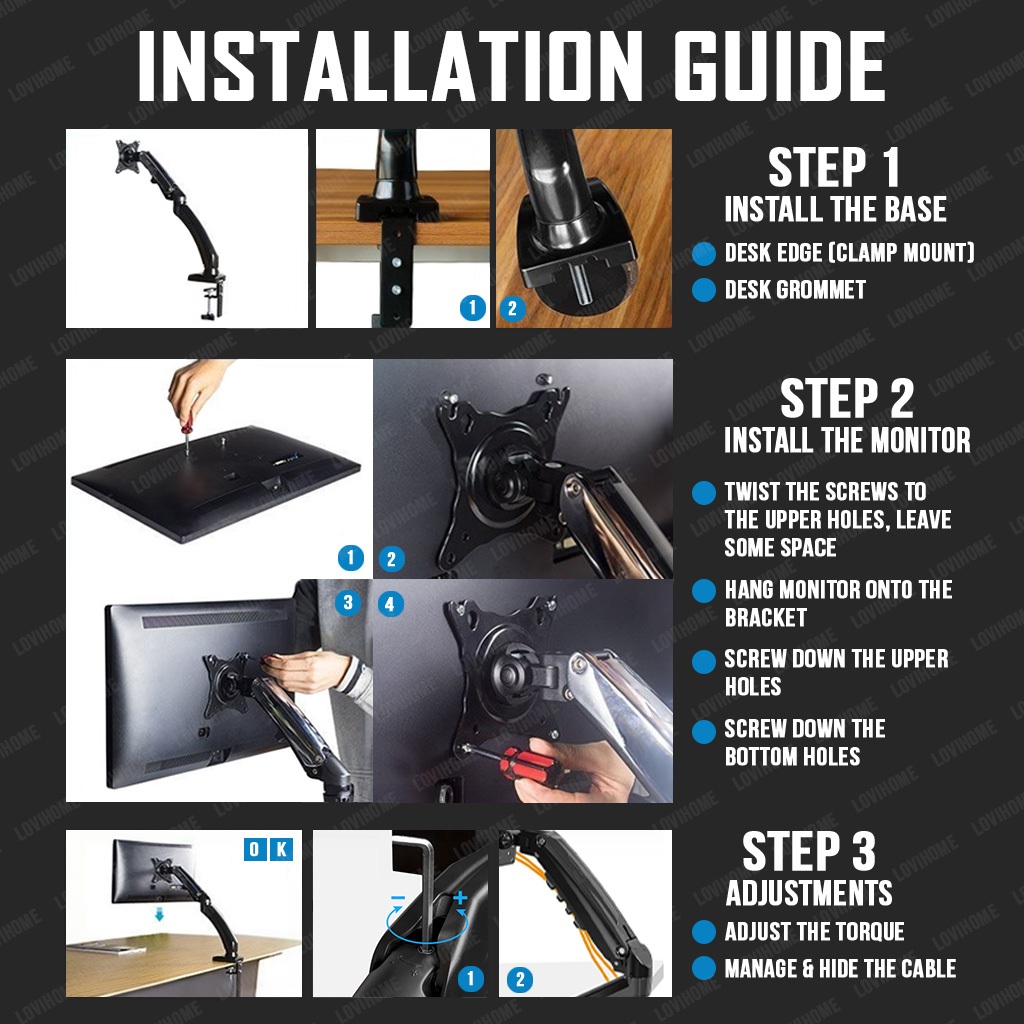 INSTALLATION GUIDE

1 2

STEP 1
INSTALL THE BASE

DESK EDGE (CLAMP MOUNT)
DESK GROMMET

1 2 3 4

STEP 2
INSTALL THE MONITOR

TWIST THE SCREWS TO THE UPPER HOLES, LEAVE SOME SPACE
HANG MONITOR ONTO THE BRACKET
SCREW DOWN THE UPPER HOLES
SCREW DOWN THE BOTTOM HOLES

OK

− +

1 2

STEP 3
ADJUSTMENTS

ADJUST THE TORQUE
MANAGE & HIDE THE CABLE

LOVIHOME