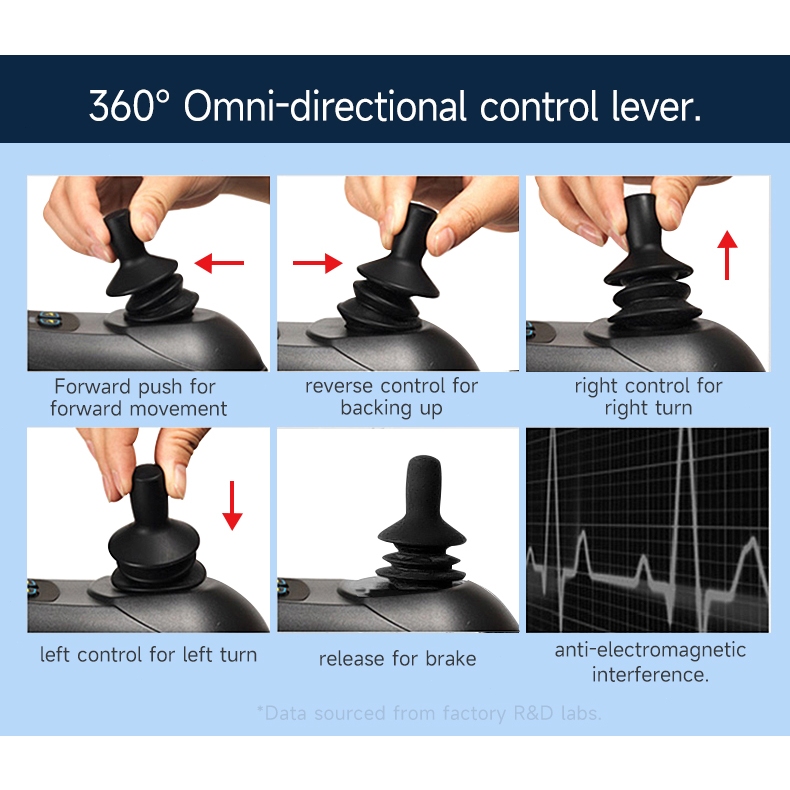 360° Omni-directional control lever.

Forward push for forward movement

reverse control for backing up

right control for right turn

left control for left turn

release for brake

anti-electromagnetic interference.

*Data sourced from factory R&D labs.