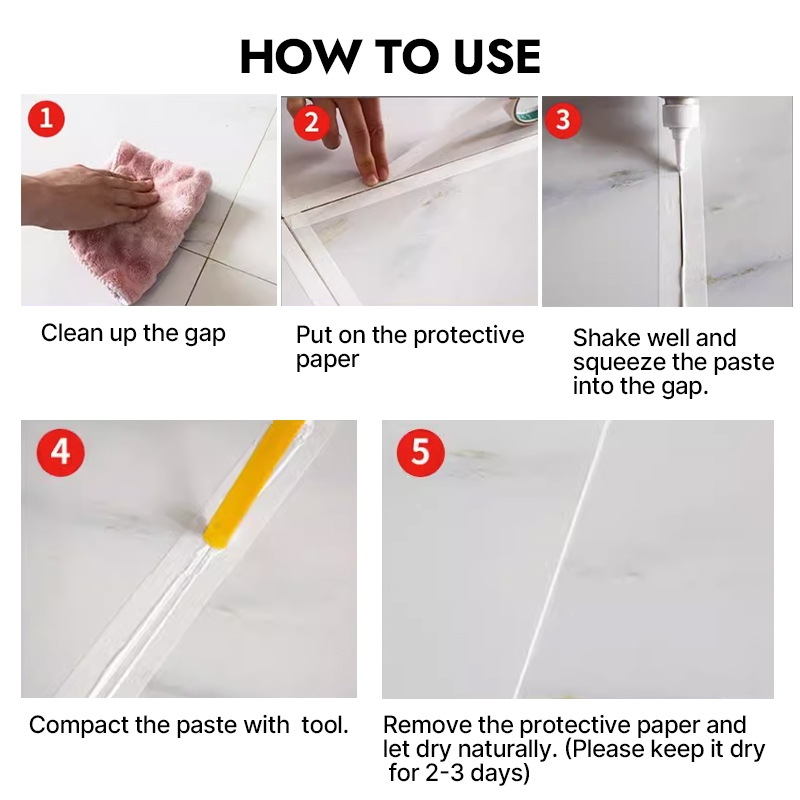 HOW TO USE

1

Clean up the gap

2

Put on the protective paper

3

Shake well and squeeze the paste into the gap.

4

Compact the paste with tool.

5

Remove the protective paper and let dry naturally. (Please keep it dry for 2-3 days)