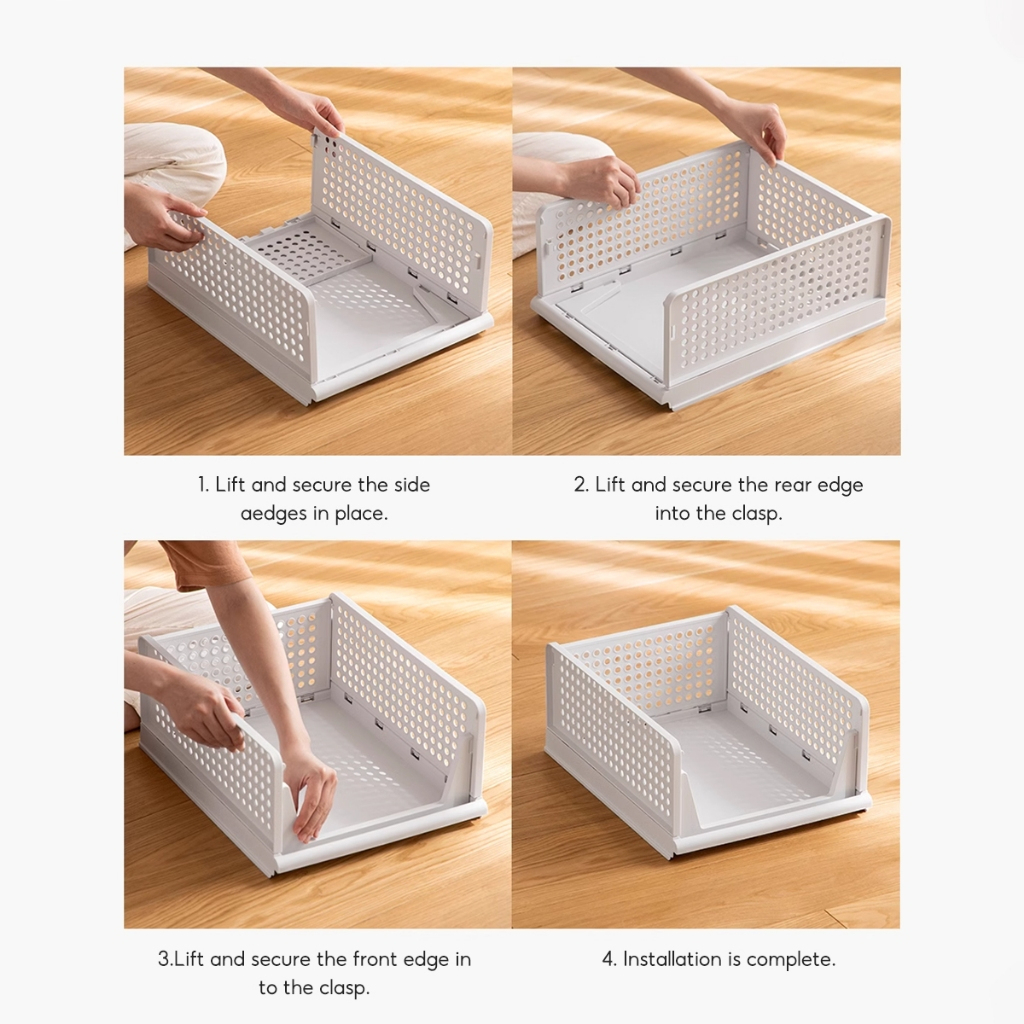 1. Lift and secure the side aedges in place.

2. Lift and secure the rear edge into the clasp.

3.Lift and secure the front edge in to the clasp.

4. Installation is complete.