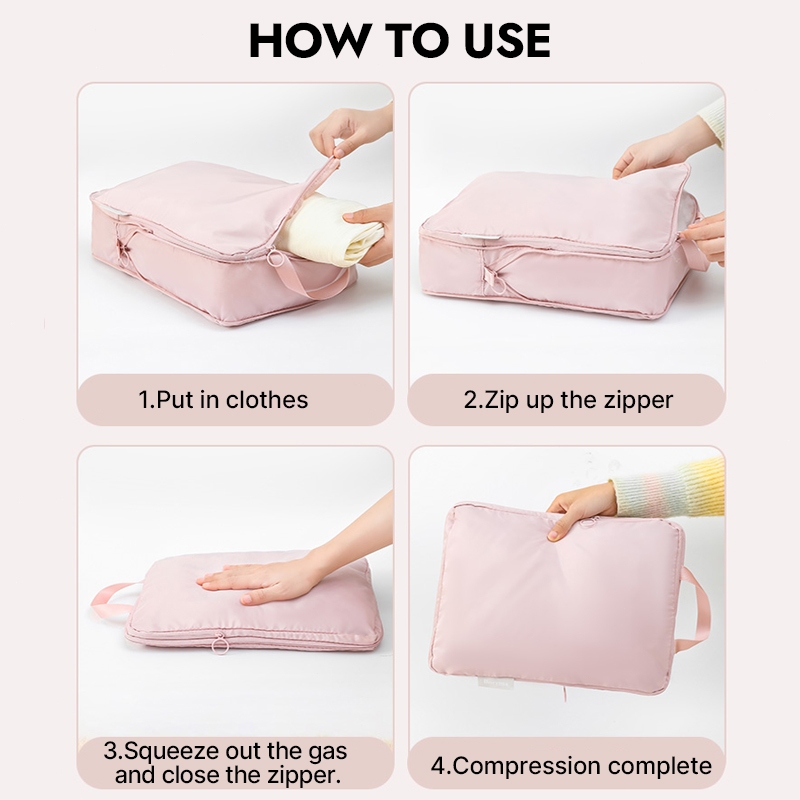 HOW TO USE

1.Put in clothes

2.Zip up the zipper

3.Squeeze out the gas and close the zipper.

4.Compression complete