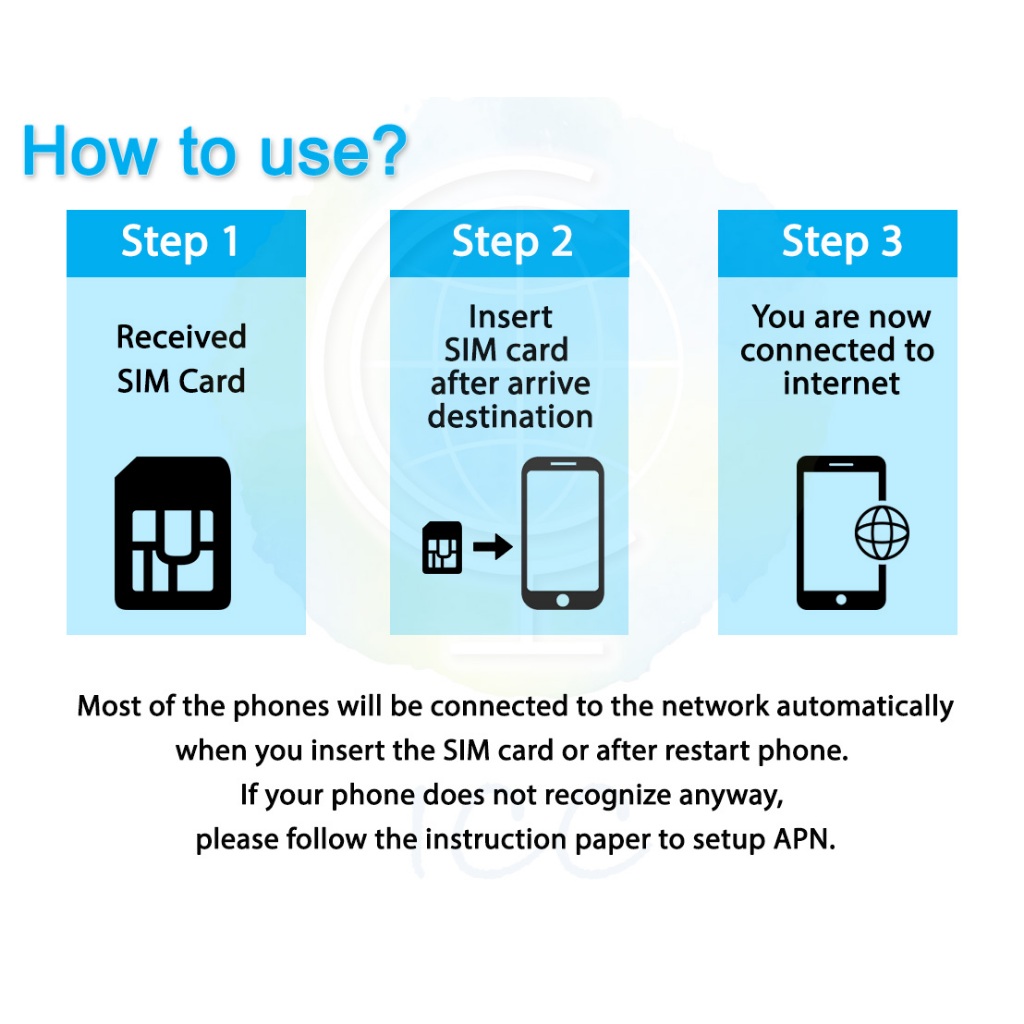 How to use?

Step 1

Received SIM Card

Step 2

Insert SIM card after arrive destination

Step 3

You are now connected to internet

Most of the phones will be connected to the network automatically when you insert the SIM card or after restart phone. If your phone does not recognize anyway, please follow the instruction paper to setup APN.