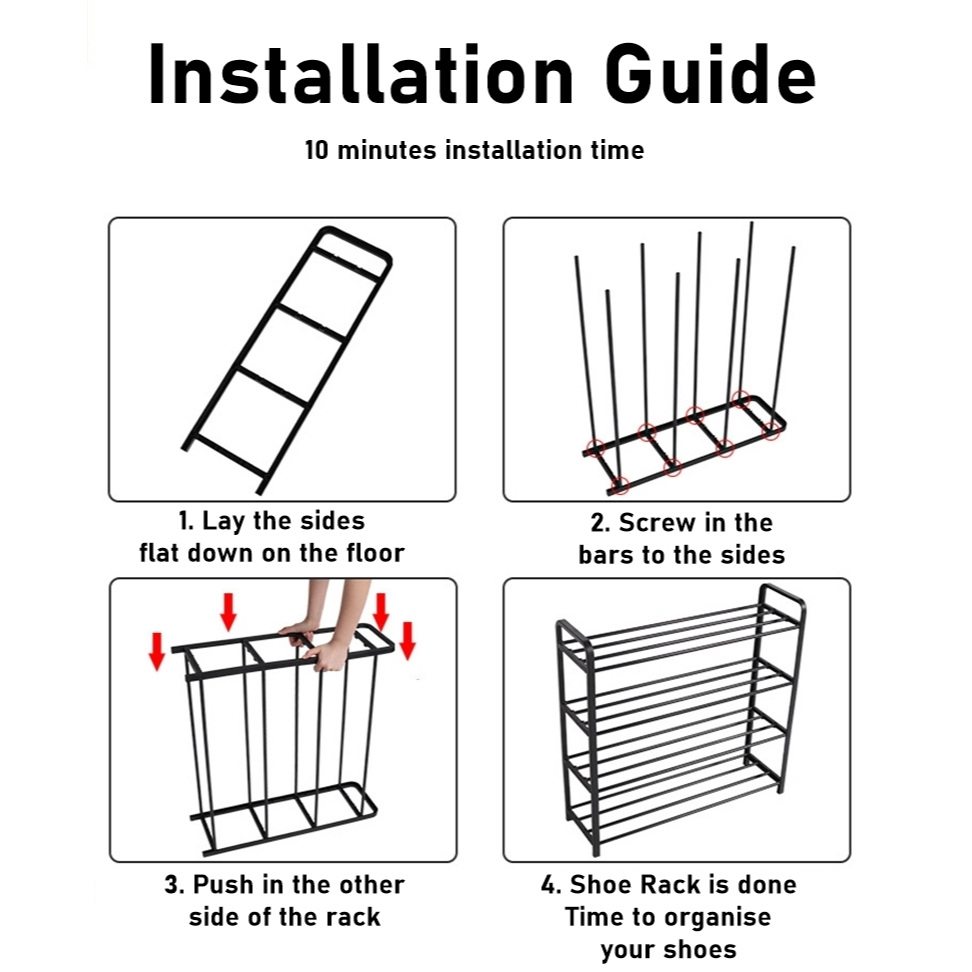 Installation Guide

10 minutes installation time

1. Lay the sides flat down on the floor

2. Screw in the bars to the sides

3. Push in the other side of the rack

4. Shoe Rack is done Time to organise your shoes