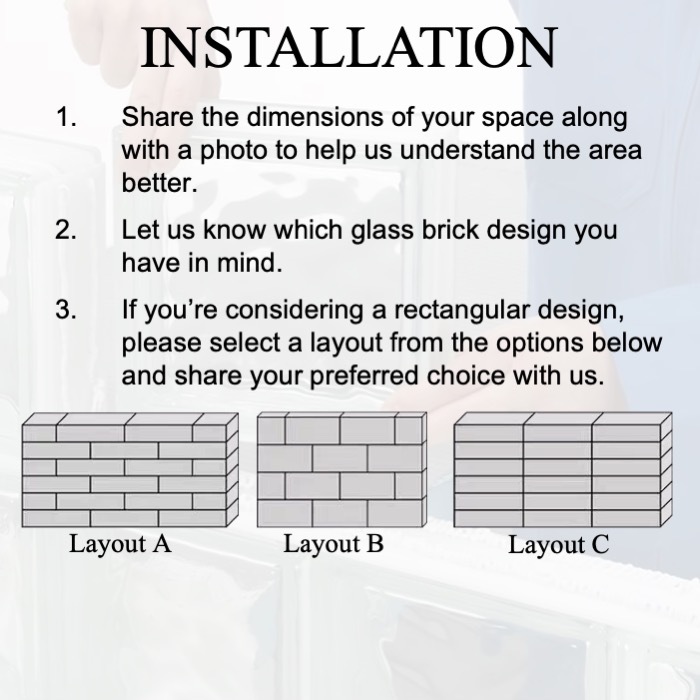 INSTALLATION

1. Share the dimensions of your space along with a photo to help us understand the area better.

2. Let us know which glass brick design you have in mind.

3. If you’re considering a rectangular design, please select a layout from the options below and share your preferred choice with us.

Layout A

Layout B

Layout C