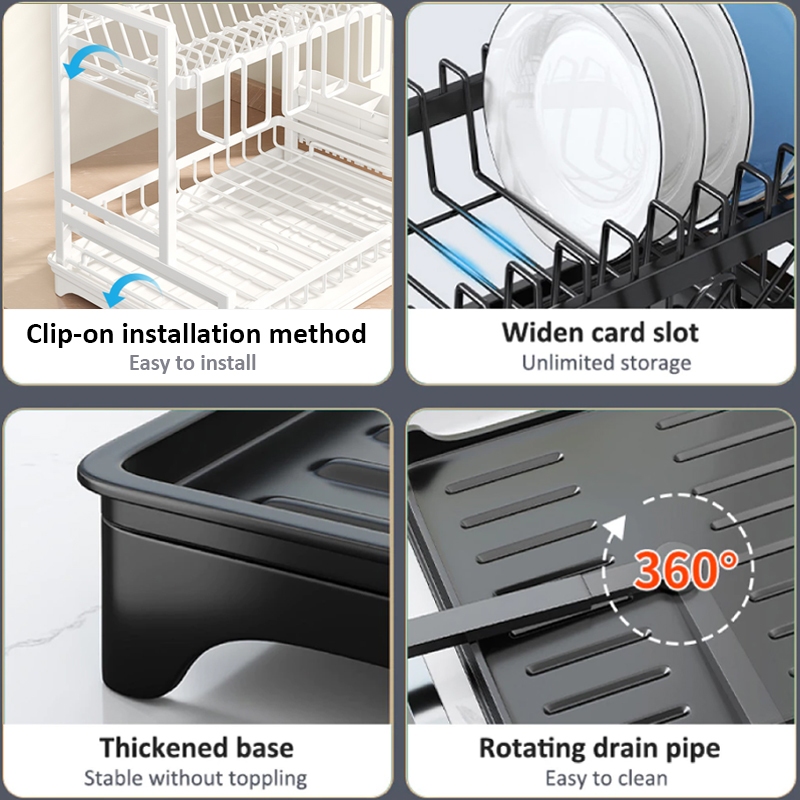 Clip-on installation method
Easy to install

Widen card slot
Unlimited storage

Thickened base
Stable without toppling

360°

Rotating drain pipe
Easy to clean