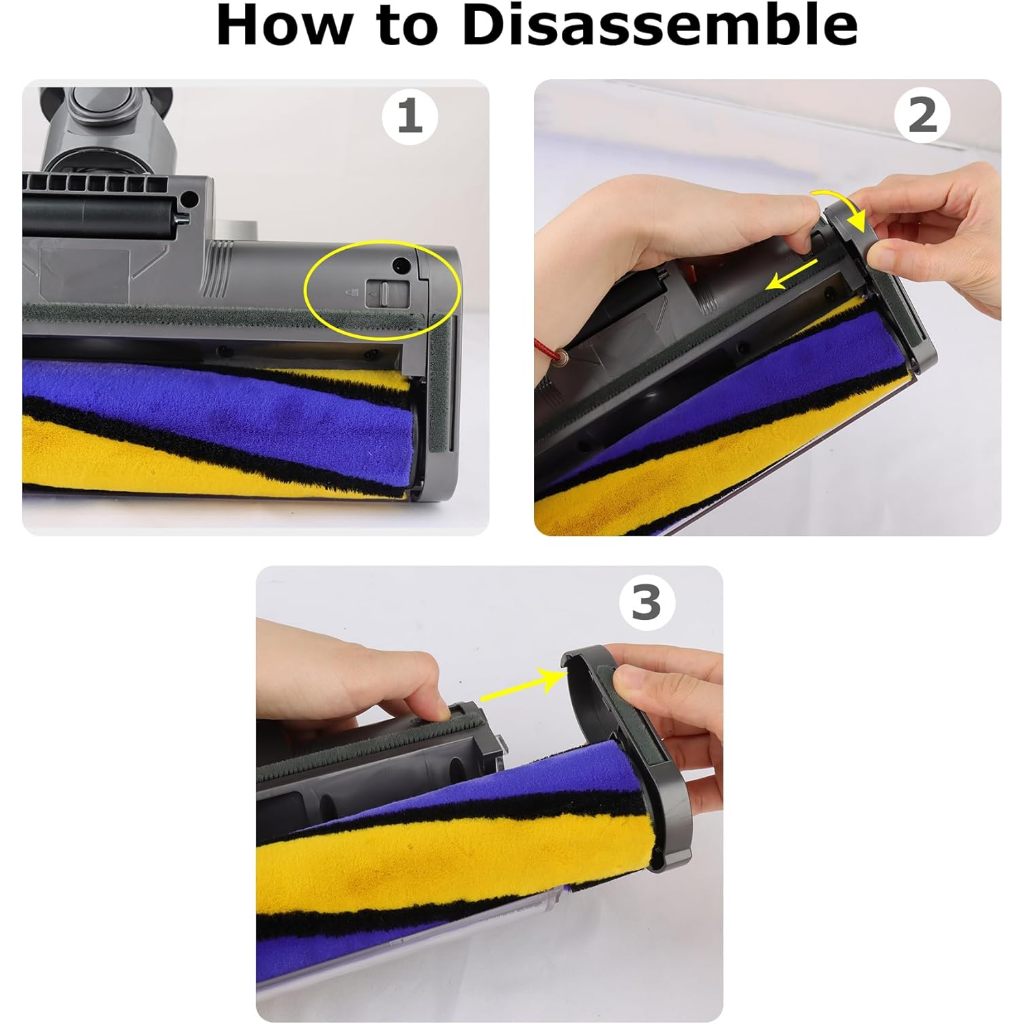 How to Disassemble

1

2

3