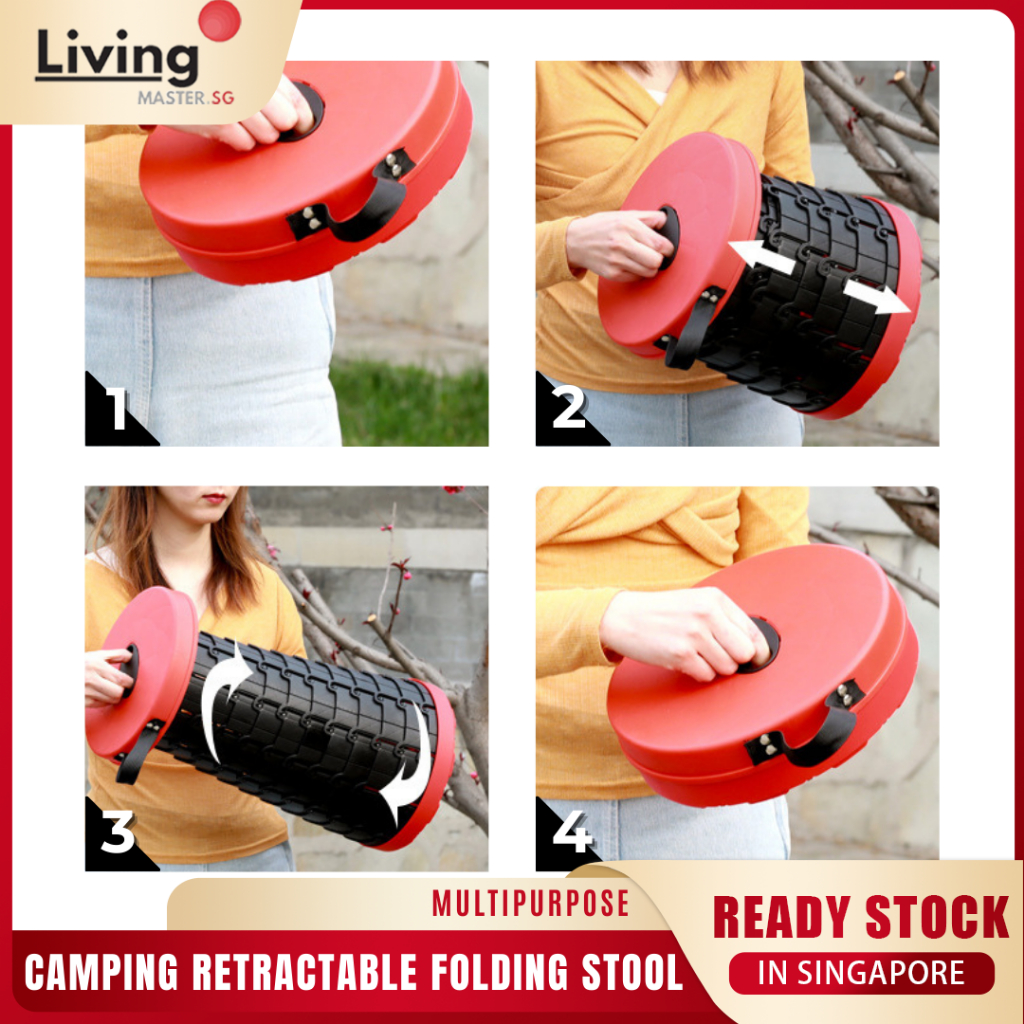 Living
MASTER.SG

1

2

3

4

MULTIPURPOSE
CAMPING RETRACTABLE FOLDING STOOL

READY STOCK
IN SINGAPORE