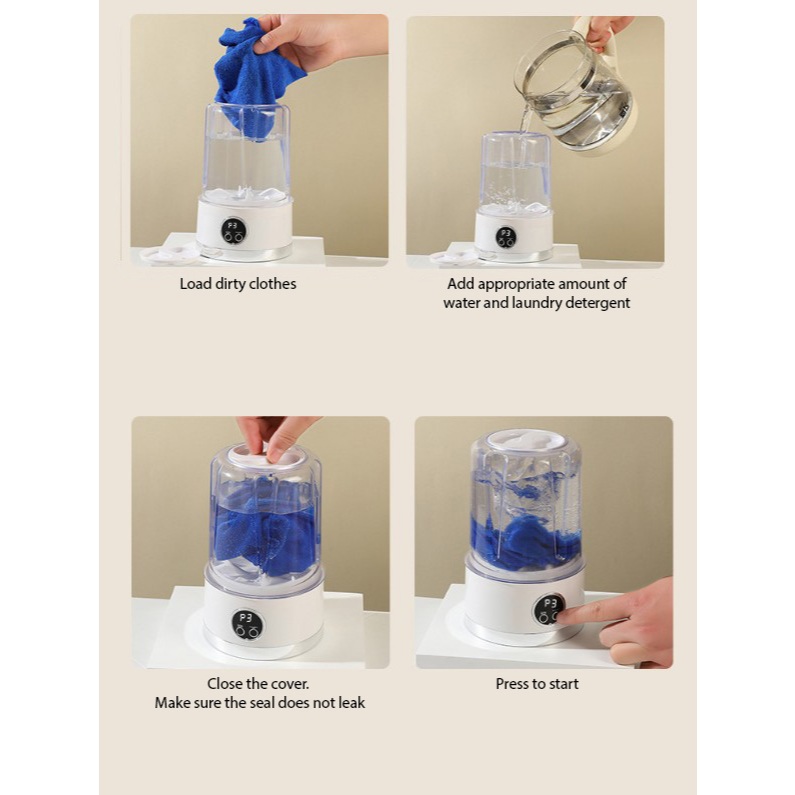 P3

Load dirty clothes

P3

Add appropriate amount of water and laundry detergent

P3

Close the cover.
Make sure the seal does not leak

P3

Press to start