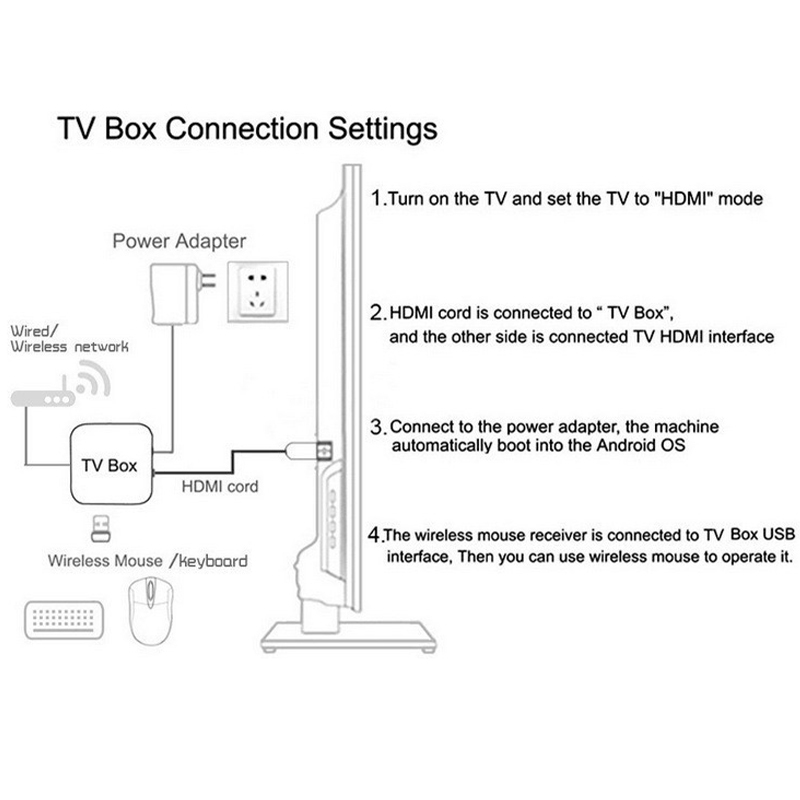 TV Box Connection Settings

Power Adapter

Wired/
Wireless network

TV Box

HDMI cord

Wireless Mouse /keyboard

1.Turn on the TV and set the TV to "HDMI" mode

2.HDMI cord is connected to " TV Box", and the other side is connected TV HDMI interface

3.Connect to the power adapter, the machine automatically boot into the Android OS

4.The wireless mouse receiver is connected to TV Box USB interface, Then you can use wireless mouse to operate it.