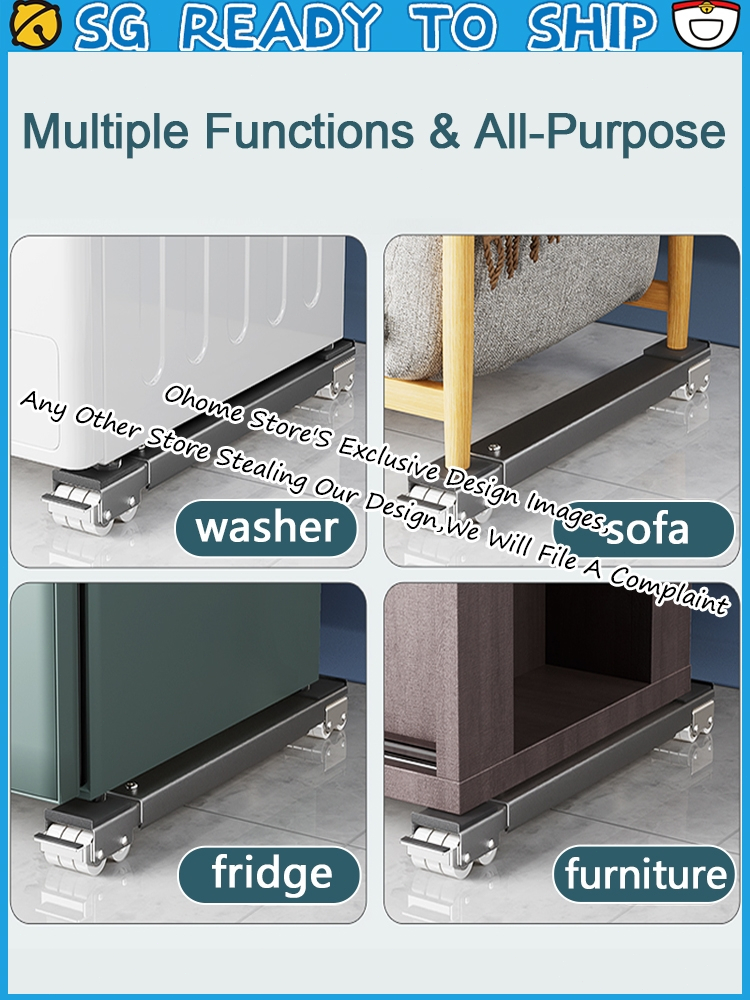 SG READY TO SHIP

Multiple Functions & All-Purpose

Ohome Store'S Exclusive Design Images,
Any Other Store Stealing Our Design,We Will File A Complaint

washer

sofa

fridge

furniture